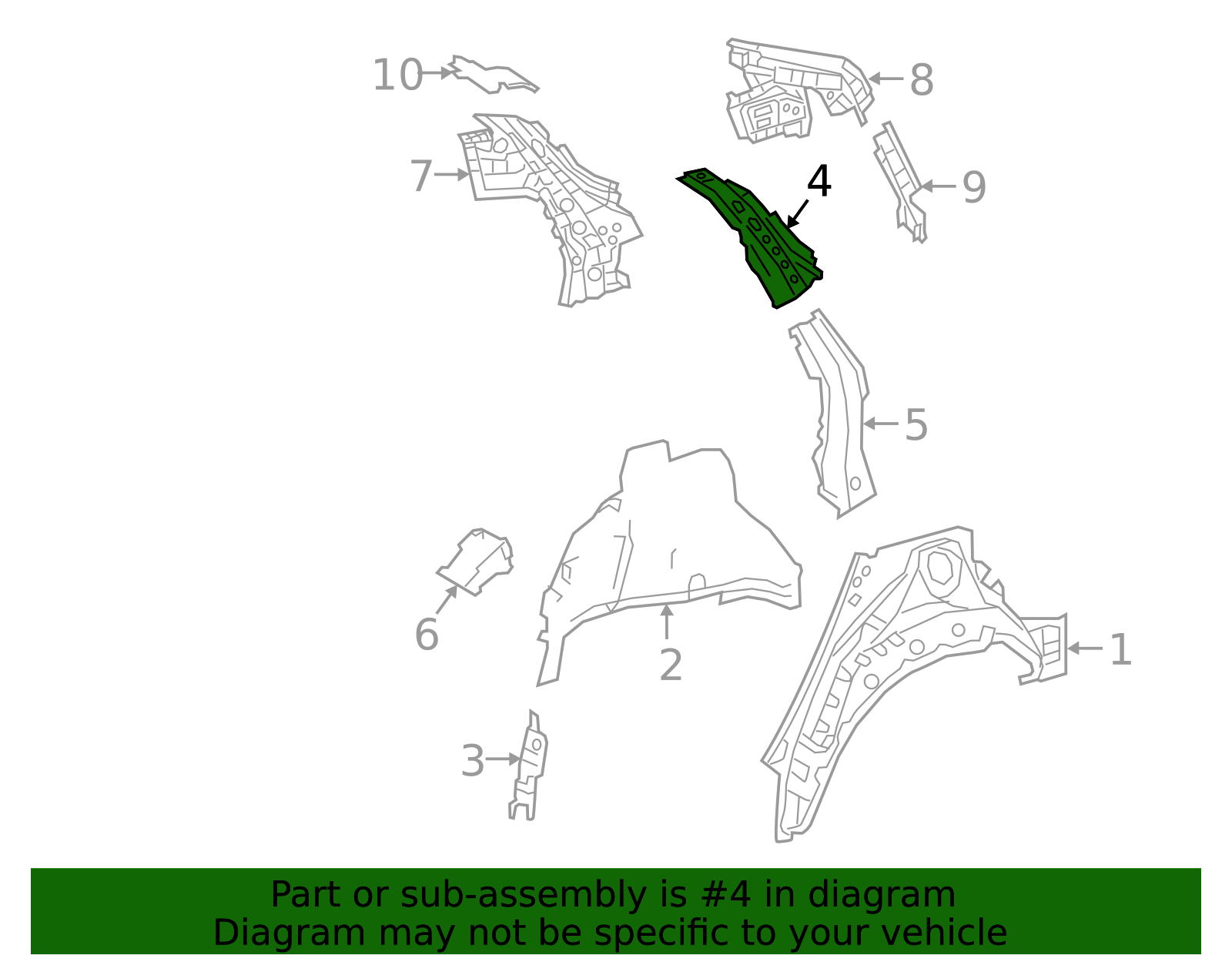 10
8
7
4
9
5
6
2
1
3

Part or sub-assembly is #4 in diagram
Diagram may not be specific to your vehicle