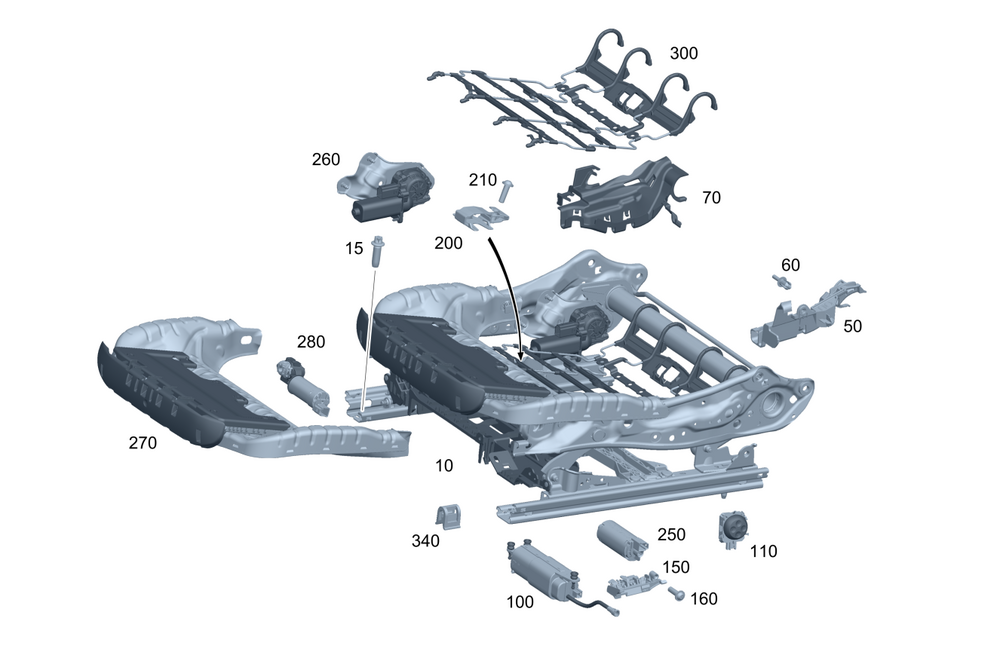 300
260
210
70
15
200
60
50
280
270
10
340
250
110
150
100
160