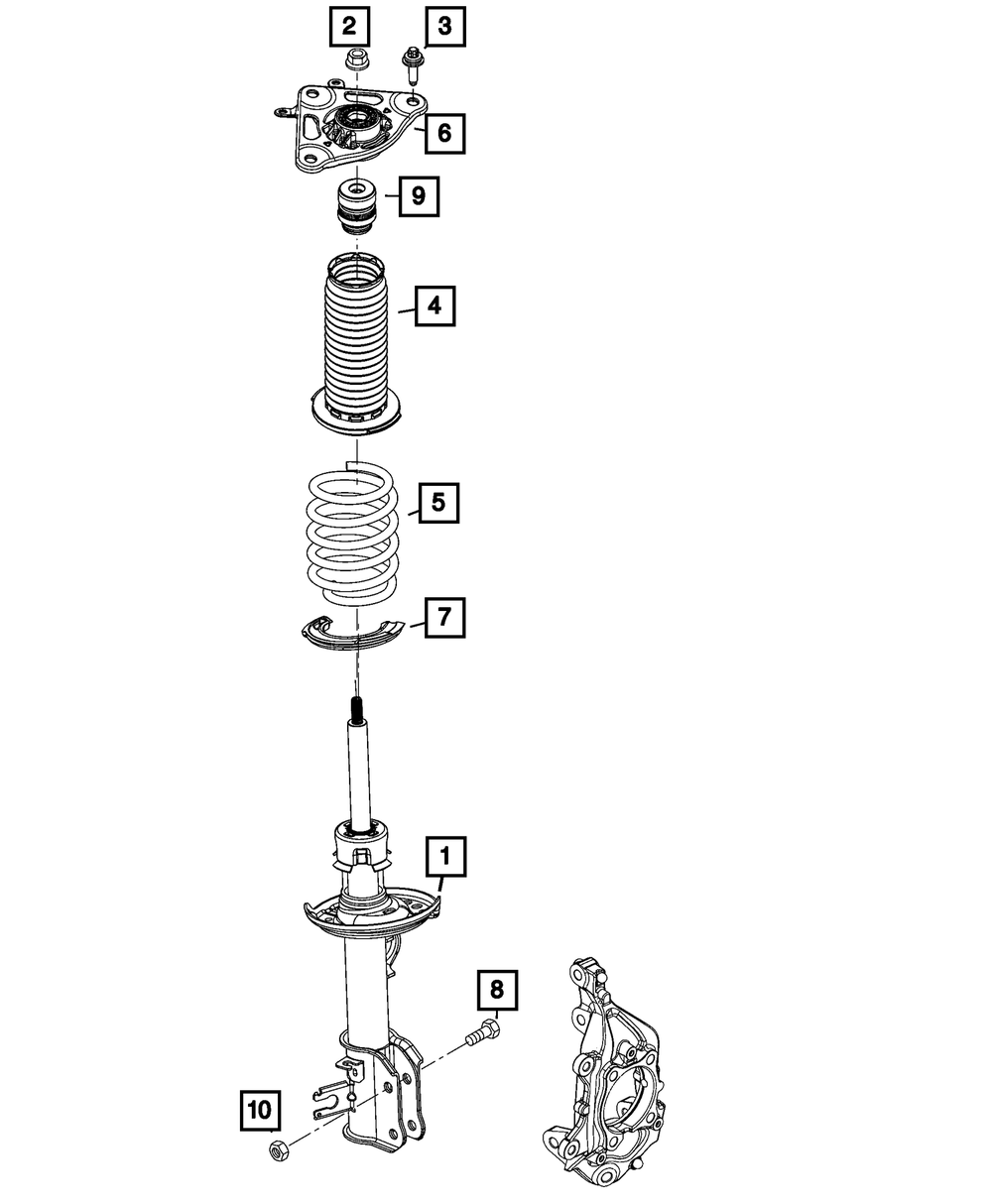 2
3
6
9
4
5
7
1
8
10