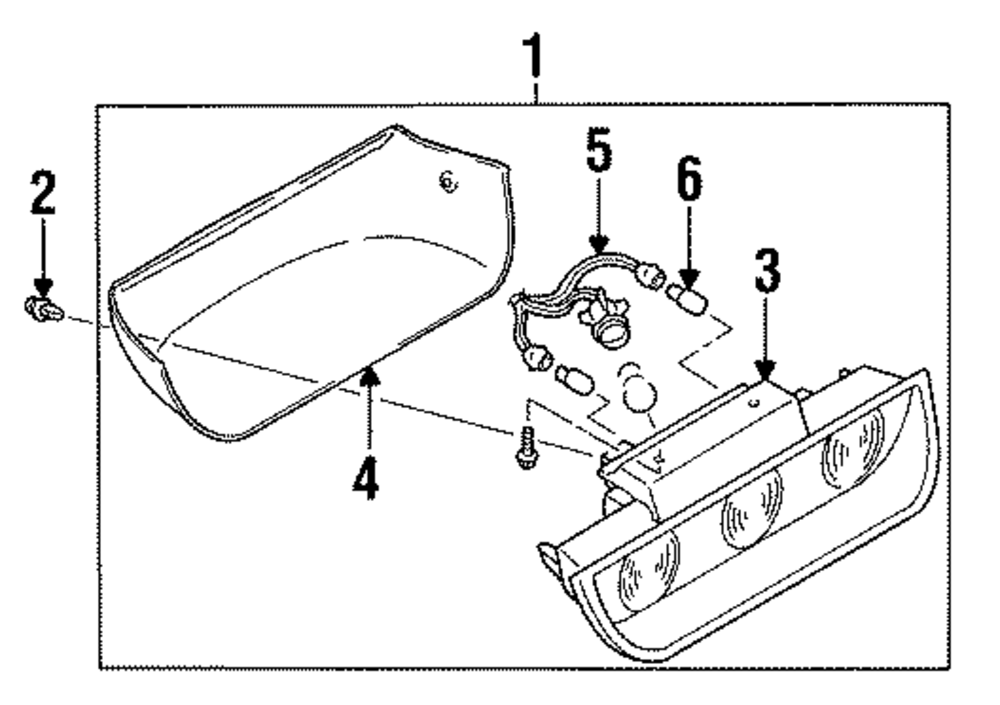 1
2
5
6
3
4