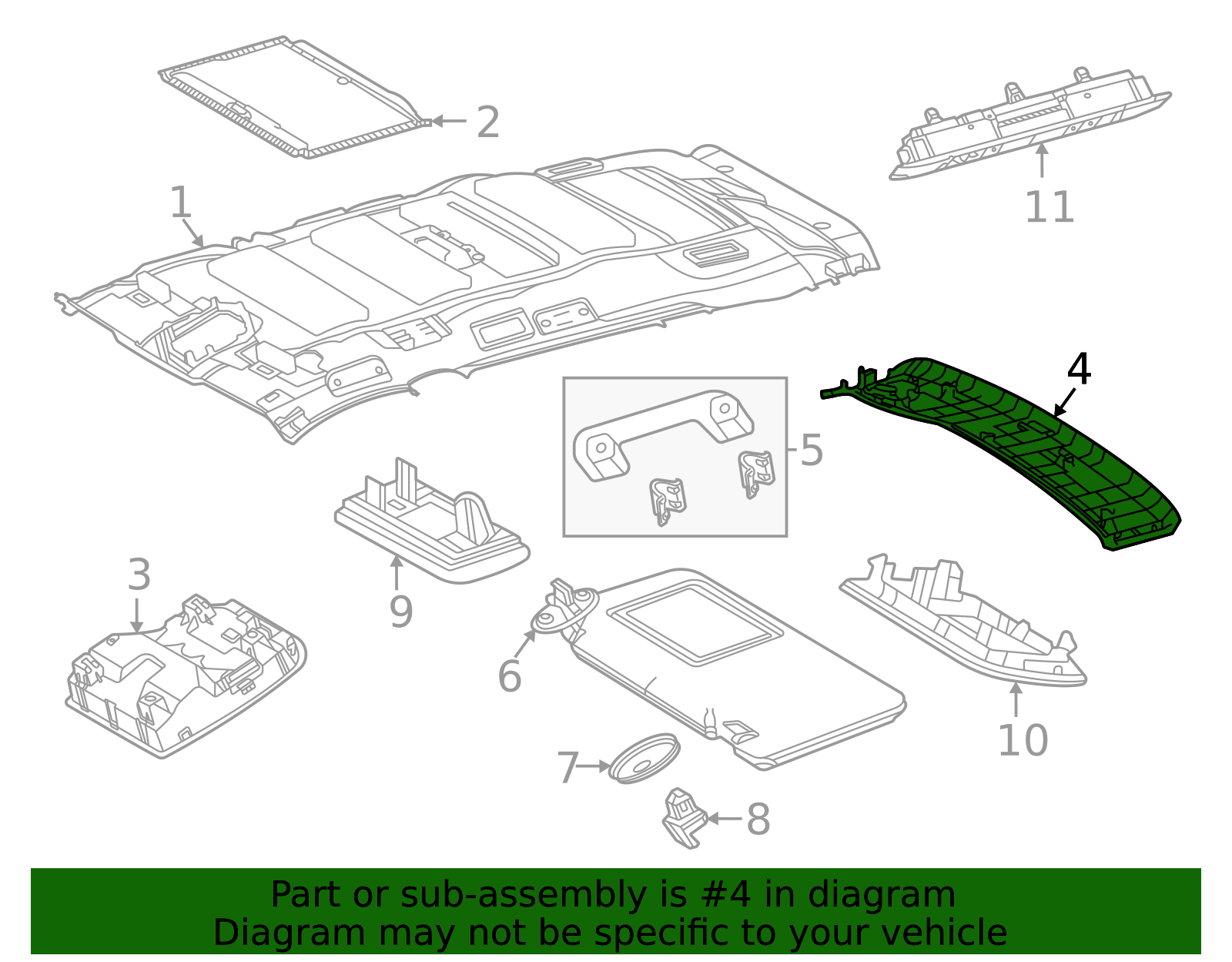 2
1
11
4
5
9
3
6
10
7
8

Part or sub-assembly is #4 in diagram
Diagram may not be specific to your vehicle