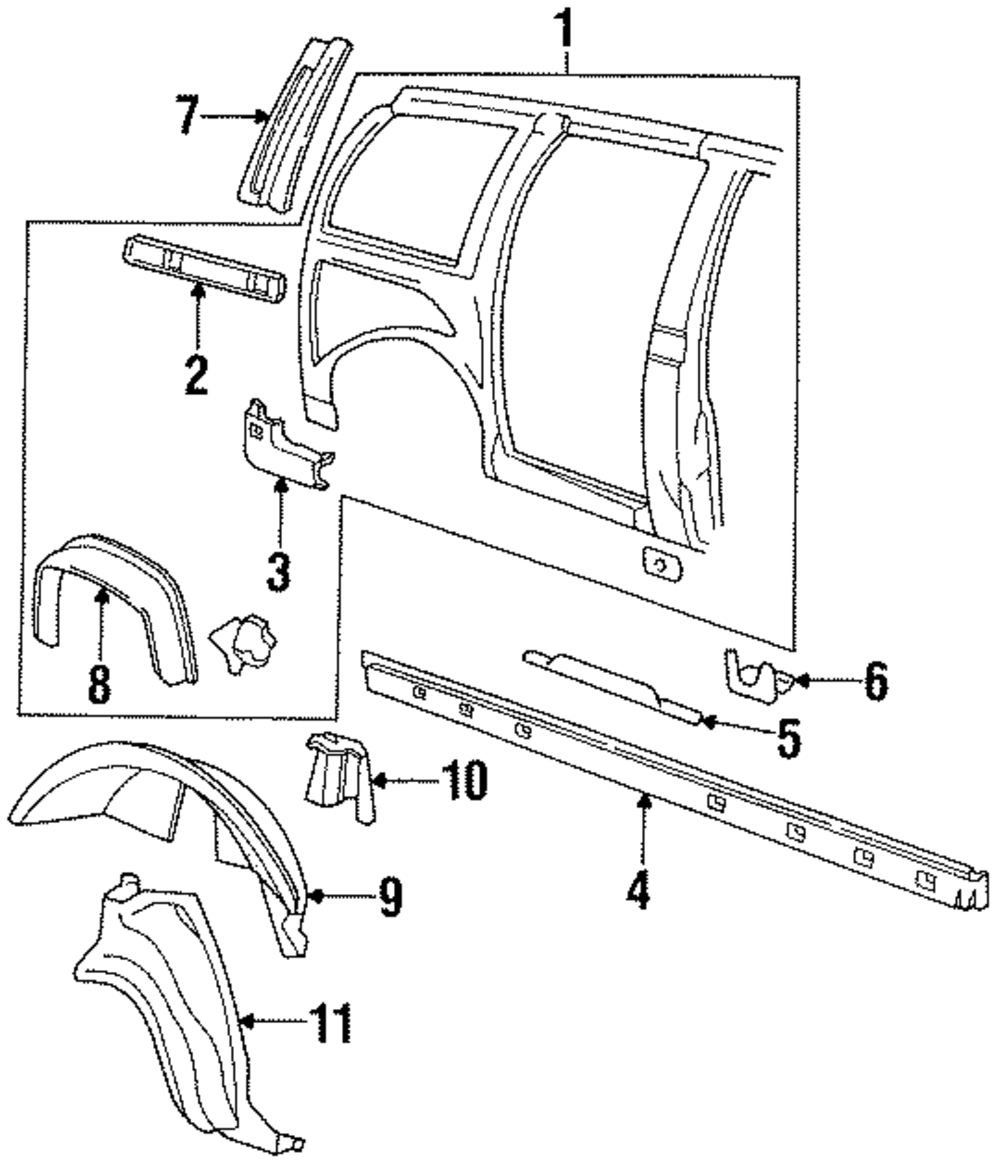 1
7
2
3
8
6
5
10
4
9
11