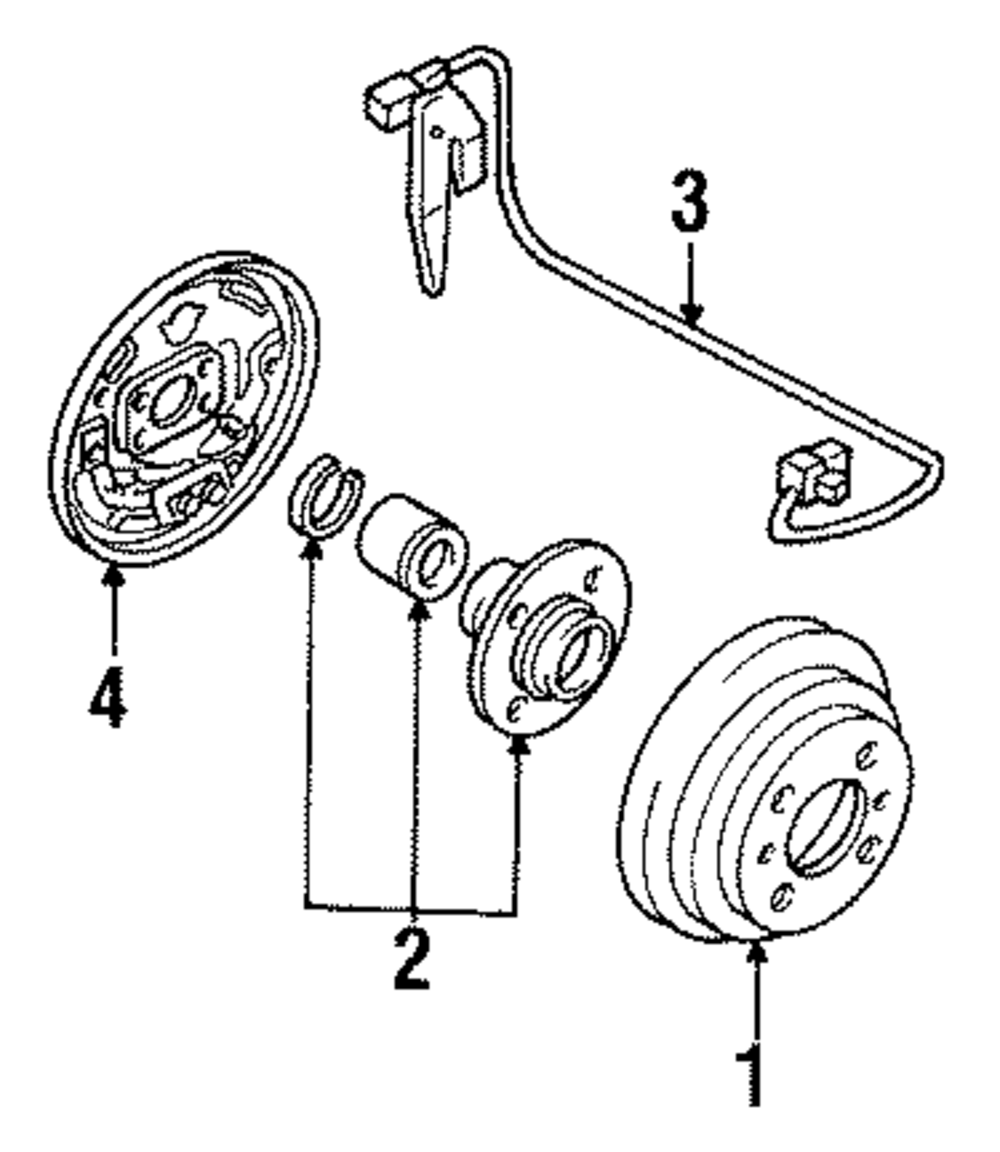 3

4

2

1