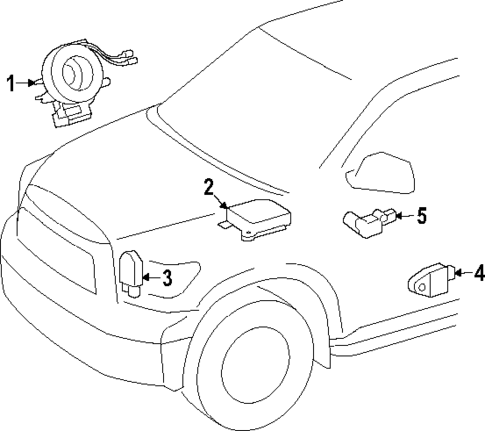 1
2
5
3
4