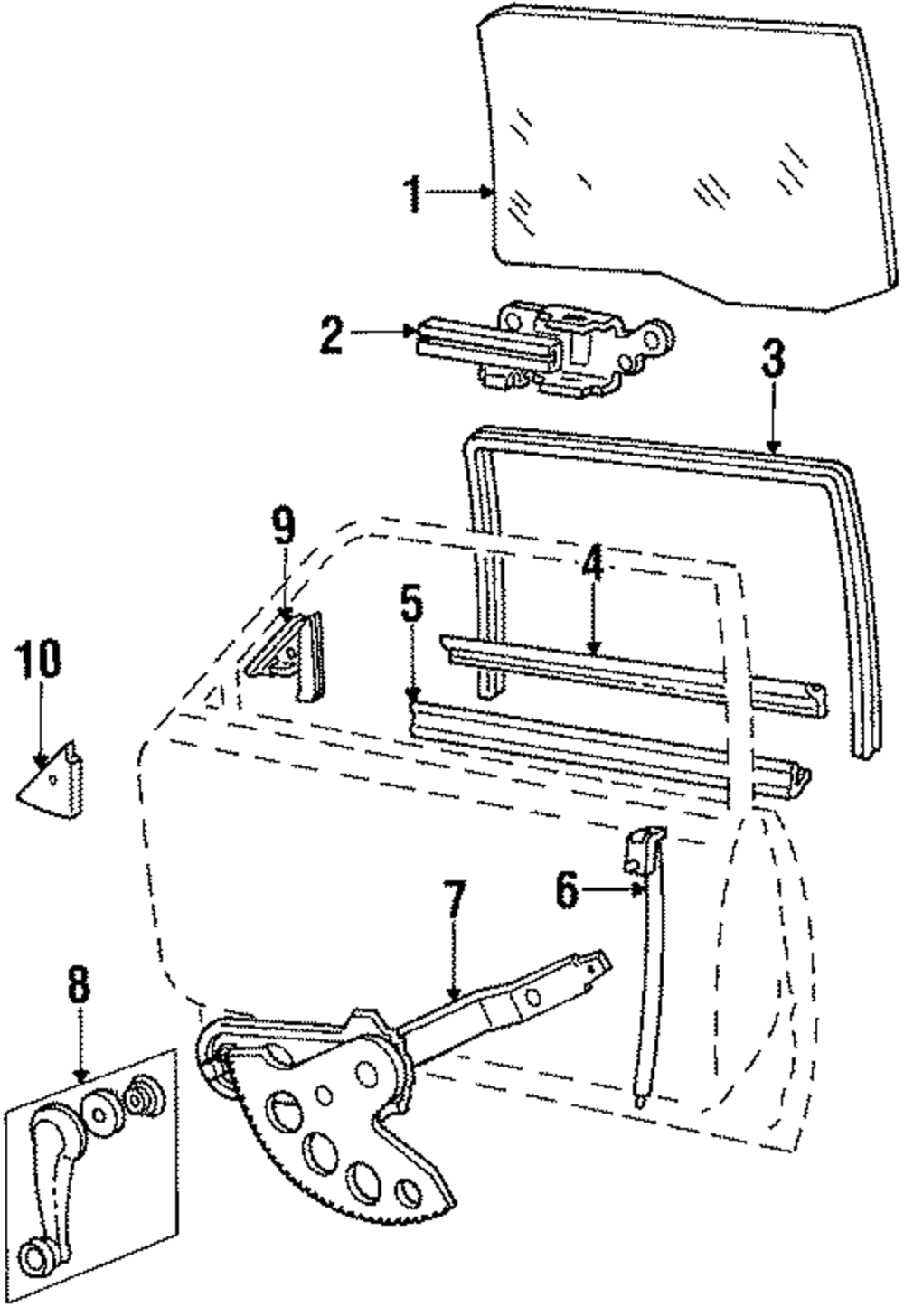 1
2
3
9
4
5
10
6
7
8