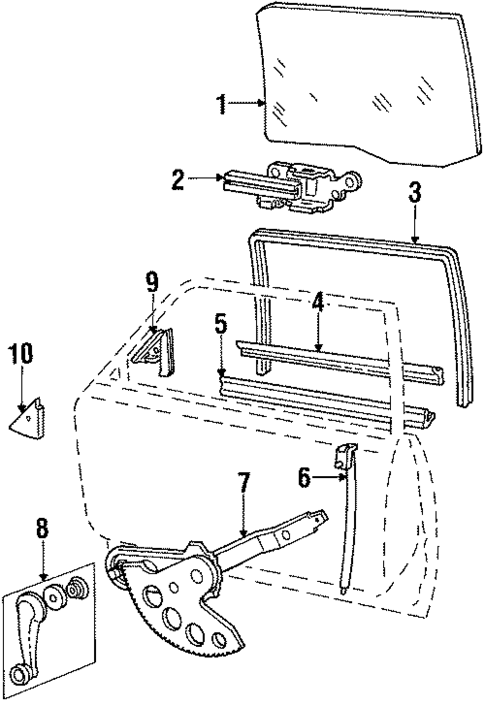 1
2
3
9
4
5
10
6
7
8