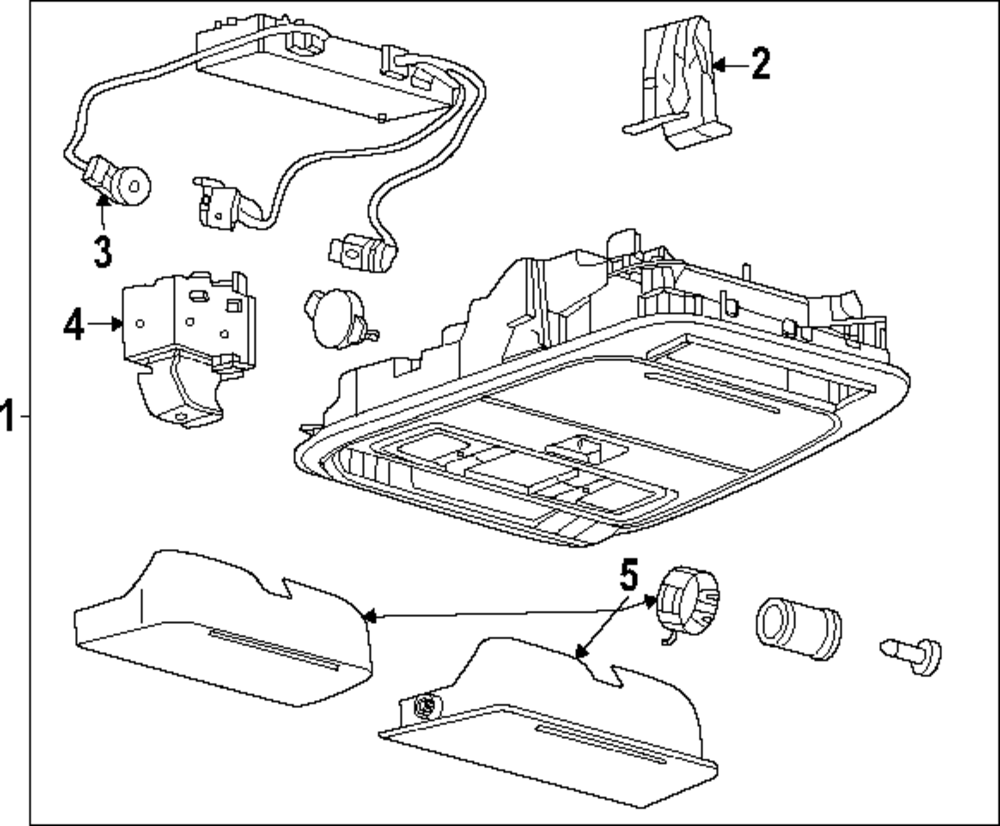 2
3
4
1
5