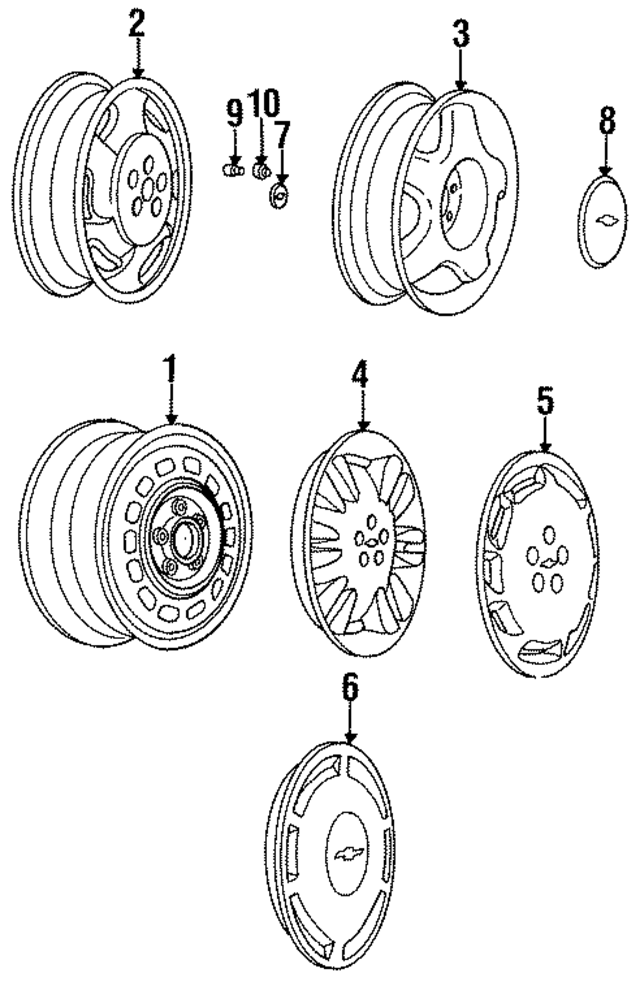 2
9
10
7
3
8
1
4
5
6