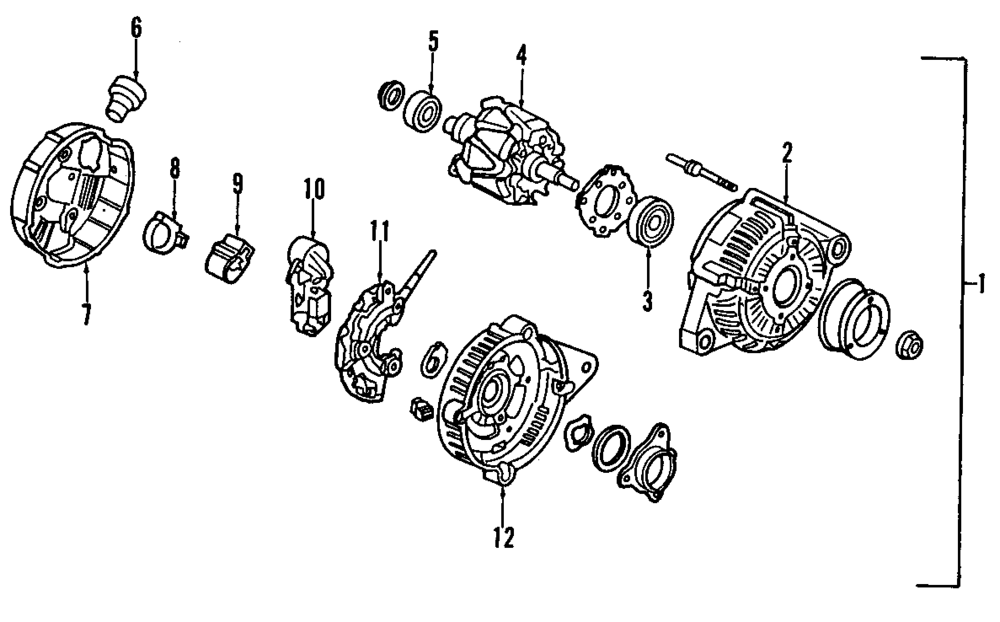 6
5
4
2
8
9
10
11
7
3
1
12