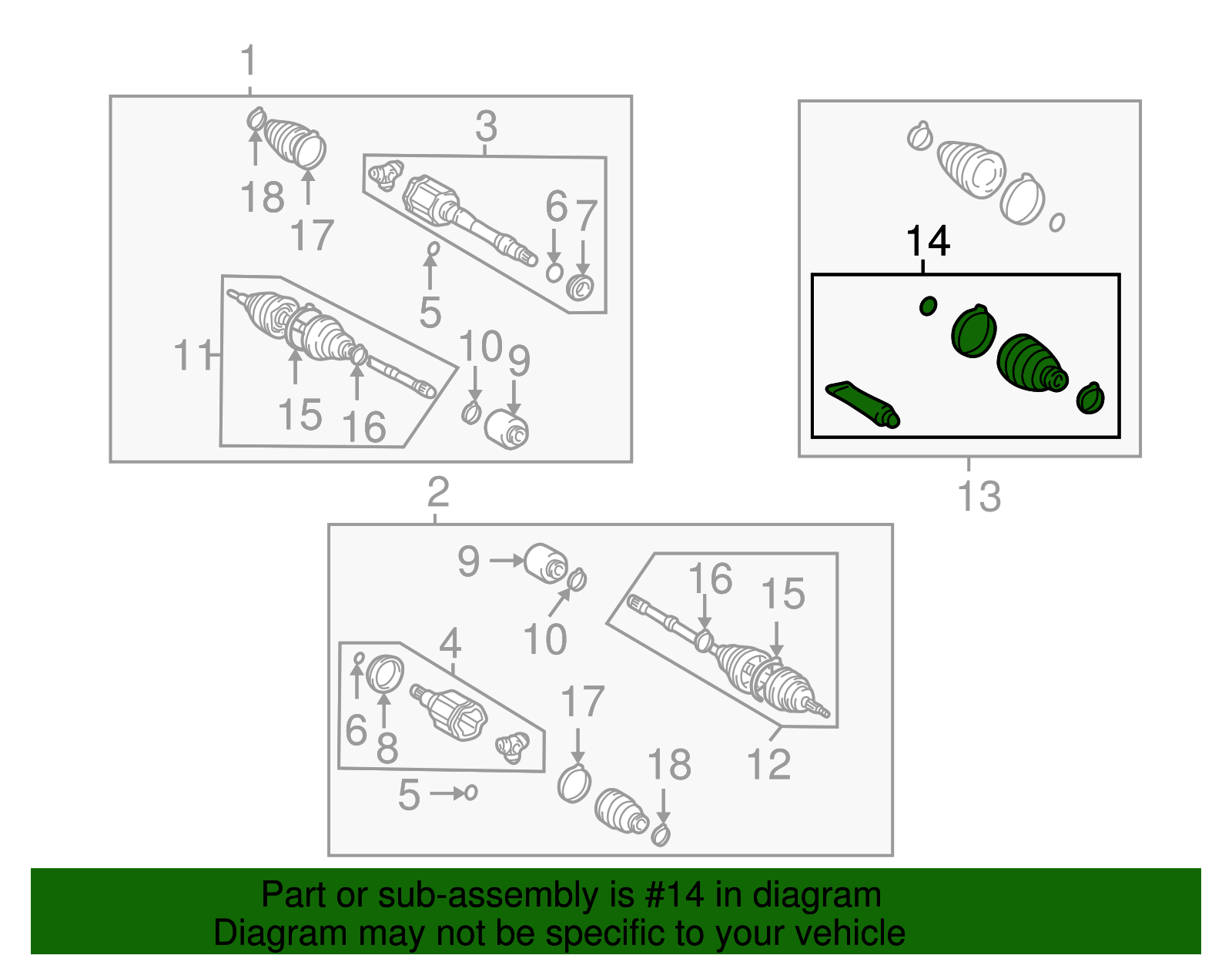 1
18
17
3
6
7
5
11
15
16
10
9
14
13
2
9
10
16
15
4
6
8
17
18
12
5

Part or sub-assembly is #14 in diagram
Diagram may not be specific to your vehicle