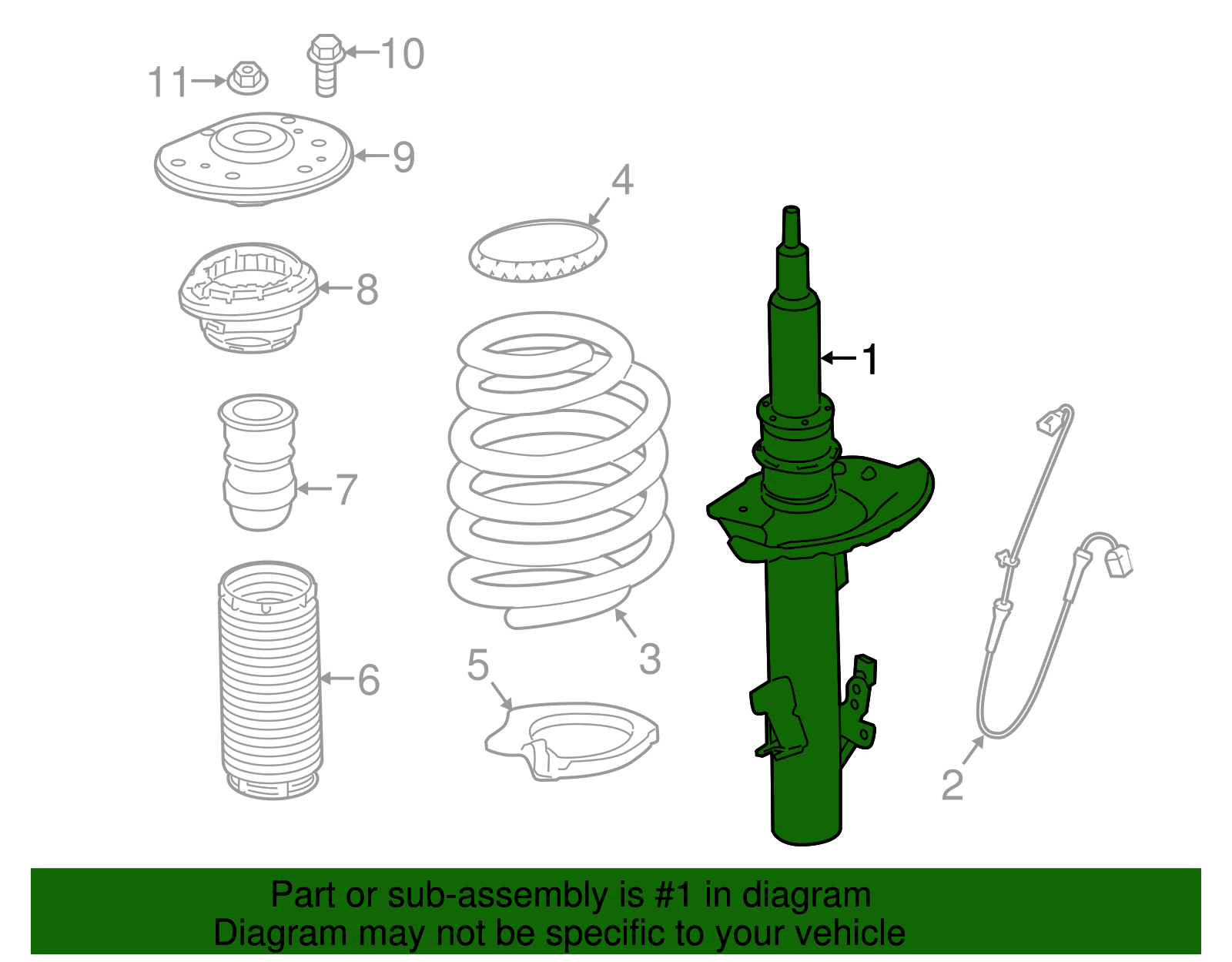 11
10
9
4
8
1
7
3
6
5
2
Part or sub-assembly is #1 in diagram
Diagram may not be specific to your vehicle