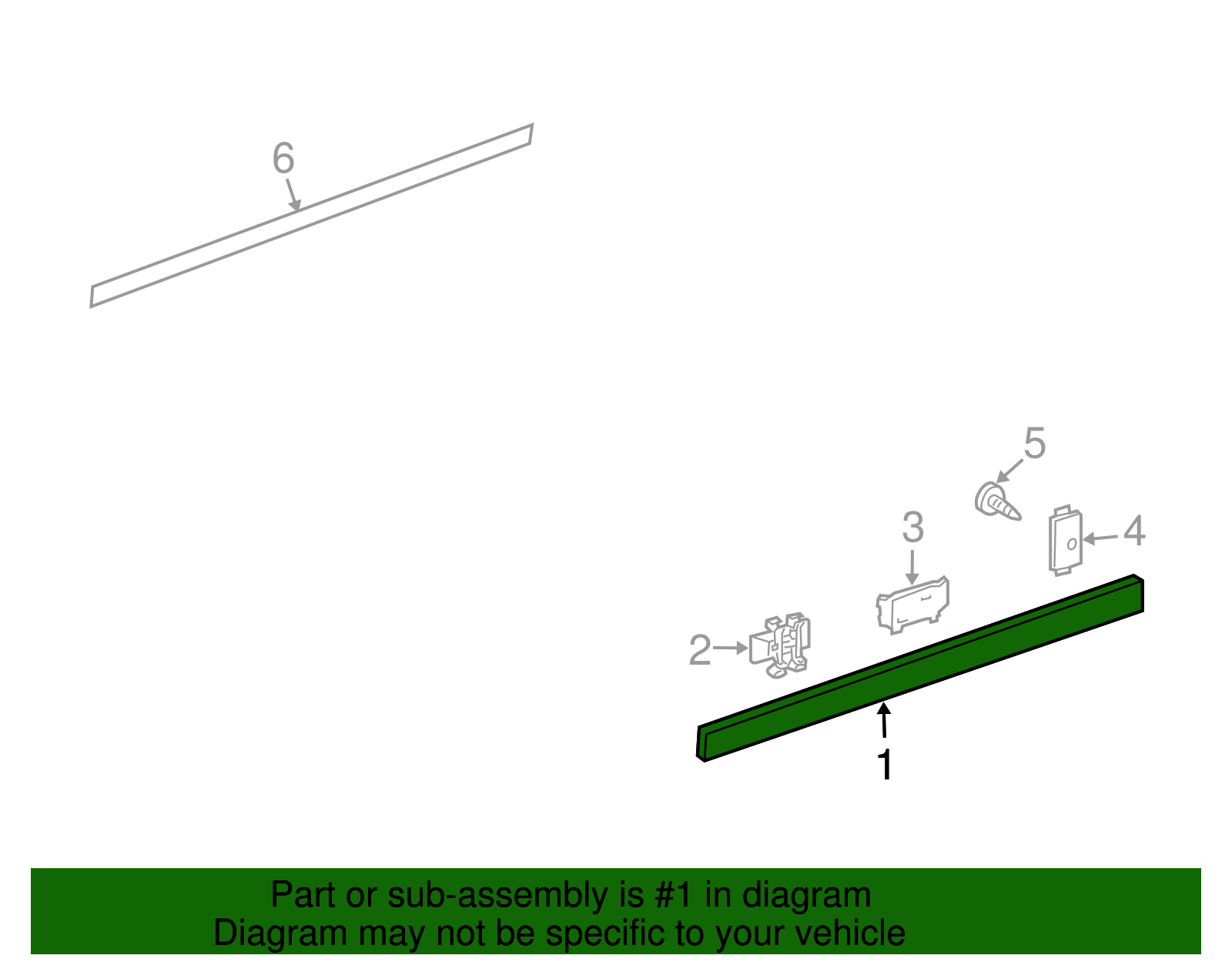 6

5

3

4

2

1

Part or sub-assembly is #1 in diagram
Diagram may not be specific to your vehicle