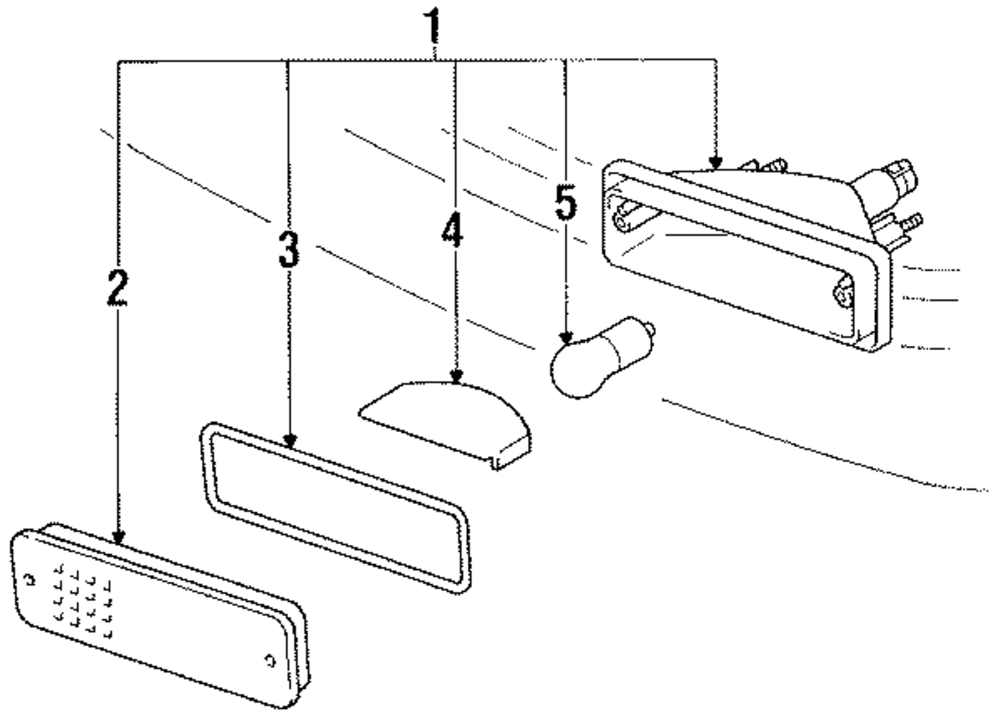 1
2
3
4
5