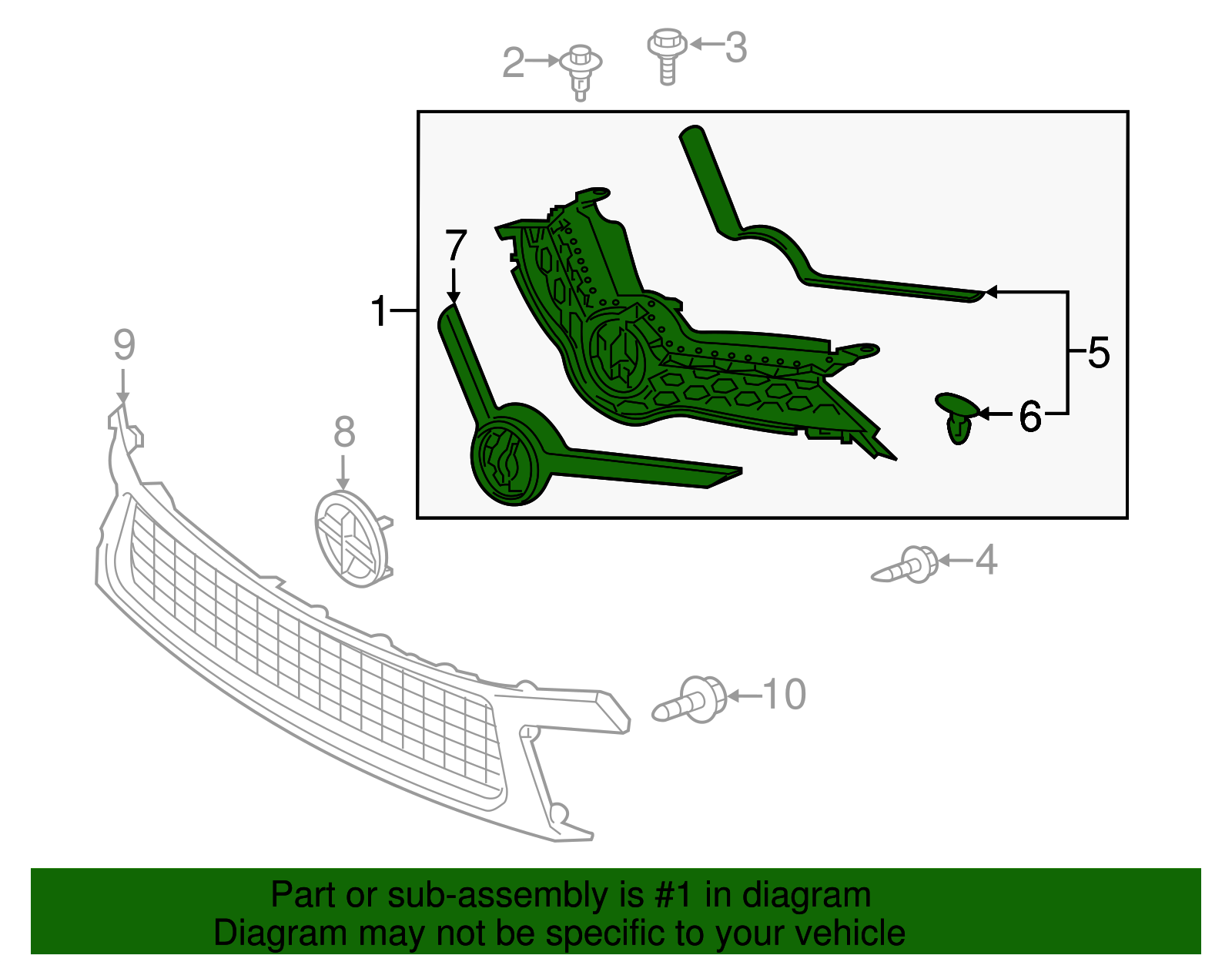 2
3
7
1
5
6
9
8
4
10

Part or sub-assembly is #1 in diagram
Diagram may not be specific to your vehicle