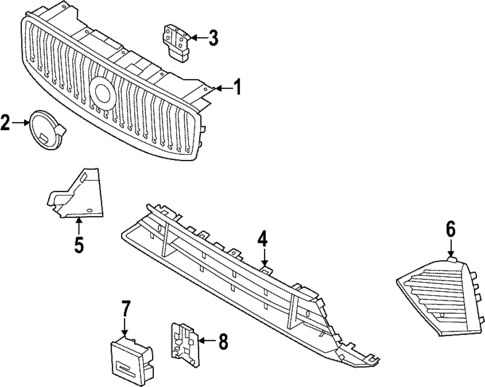 3
1
2
5
4
6
7
8