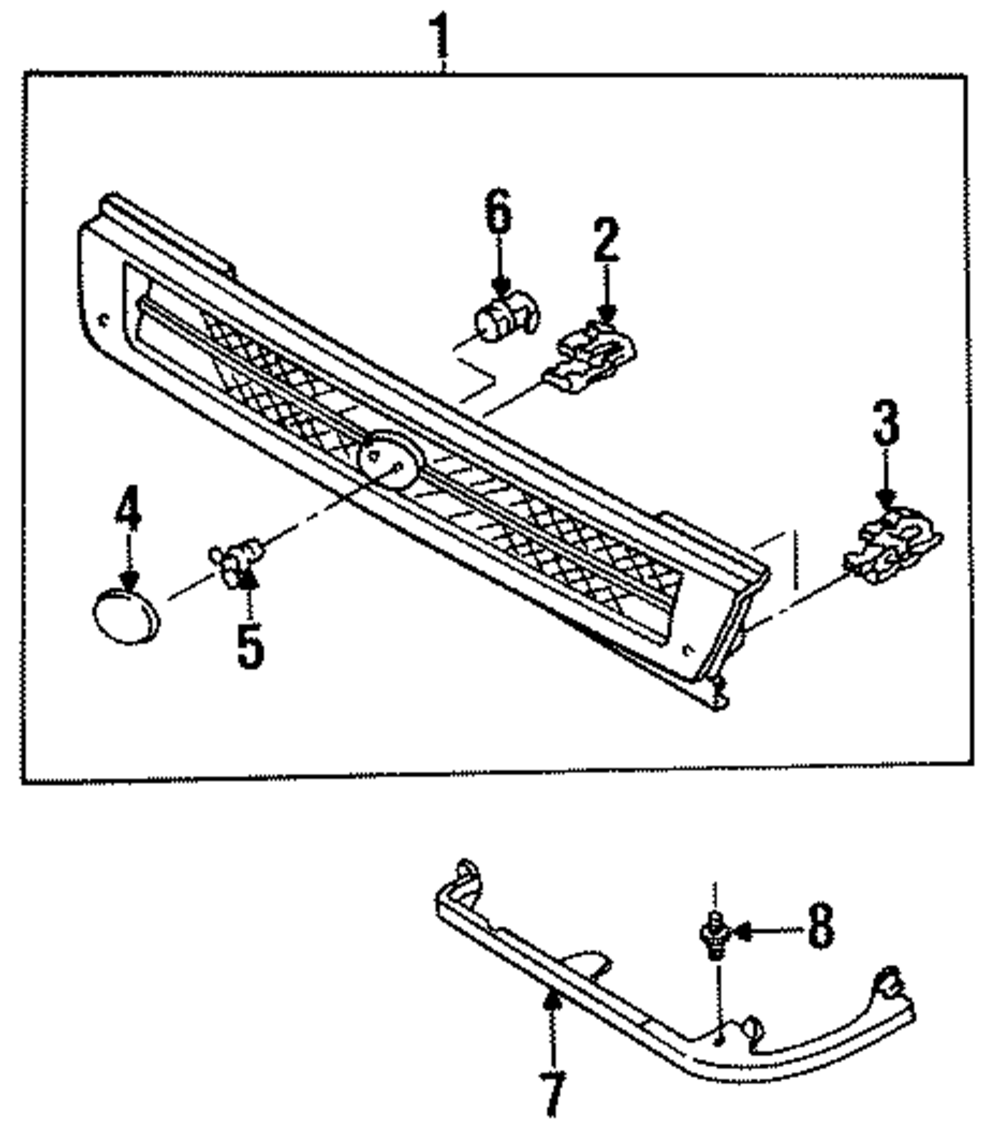 1
6
2
3
4
5
8
7