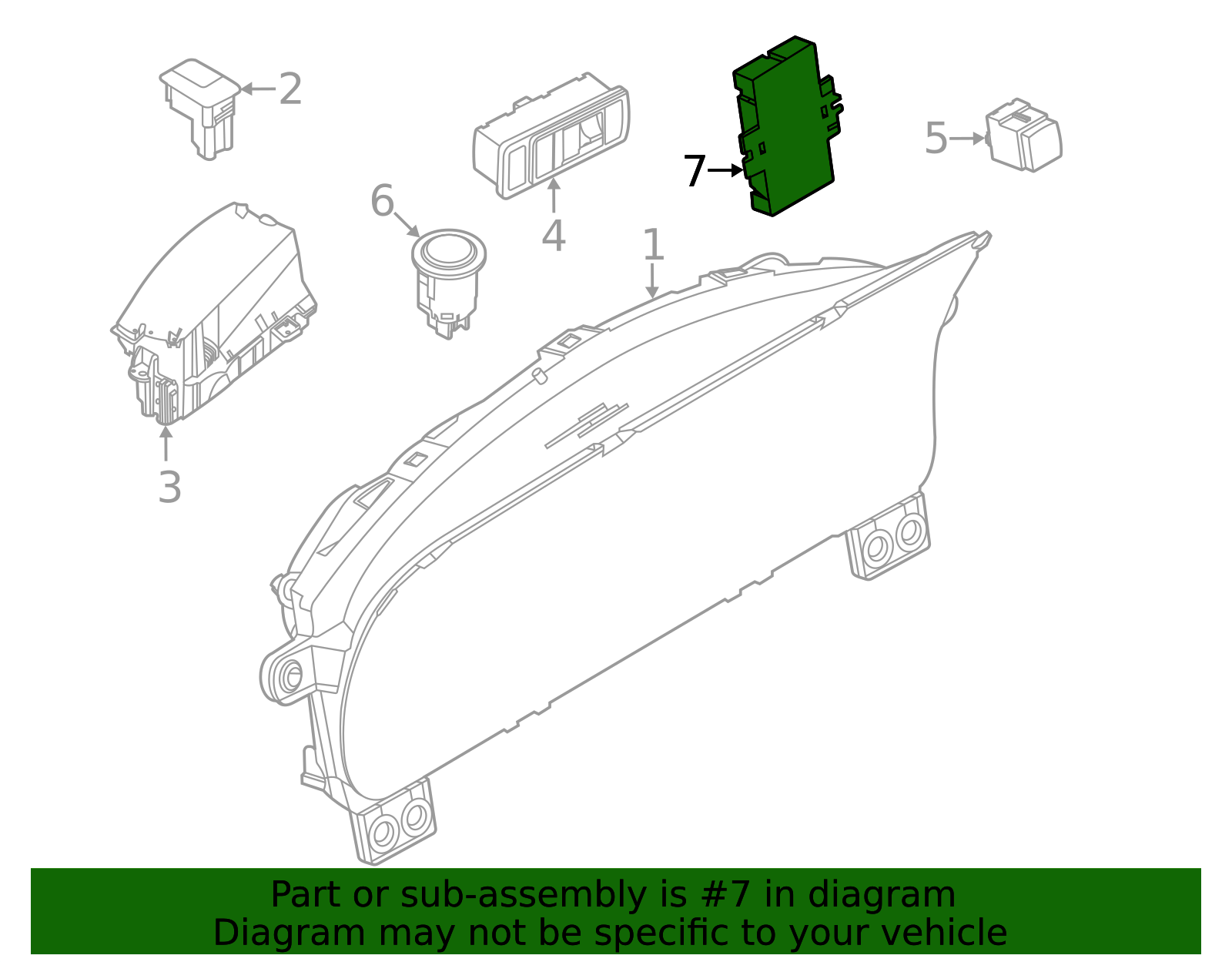 2

7

5

6

4

1

3

Part or sub-assembly is #7 in diagram
Diagram may not be specific to your vehicle