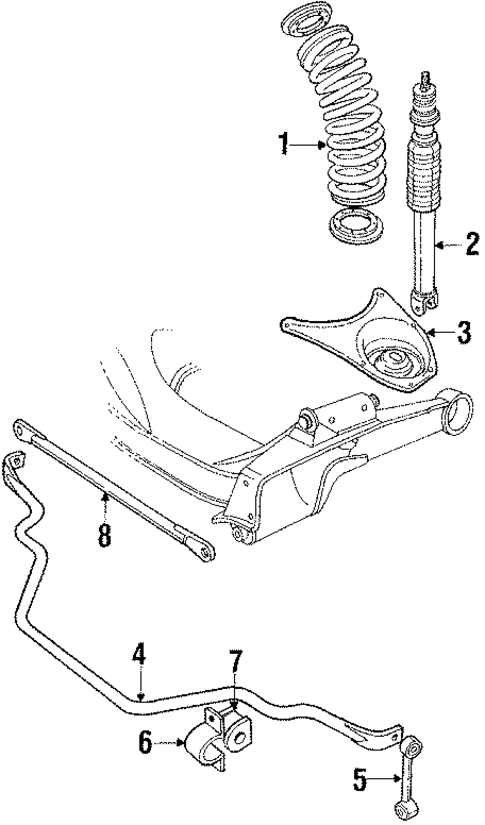 1
2
3
8
4
7
6
5