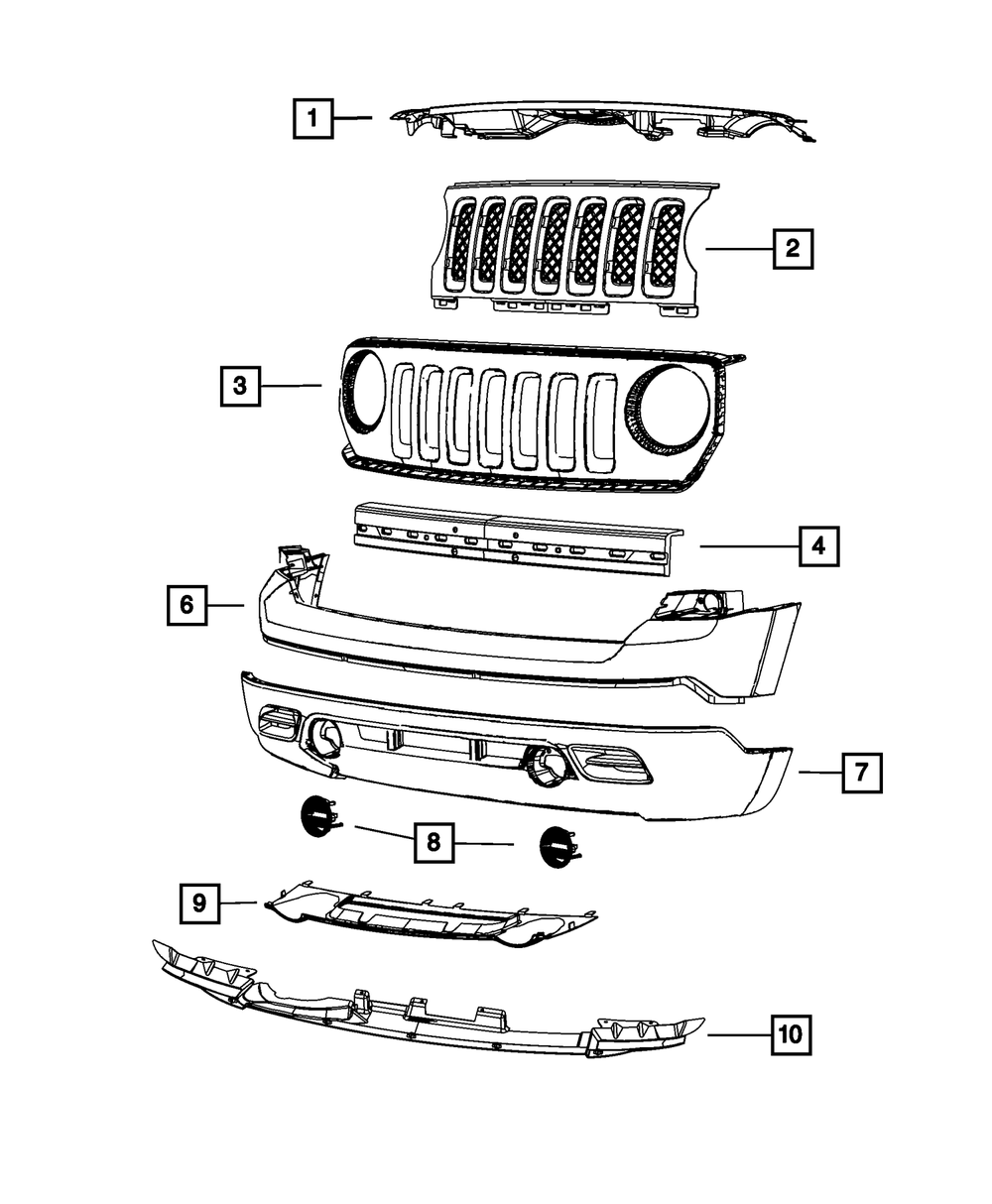 1
2
3
4
6
7
8
9
10