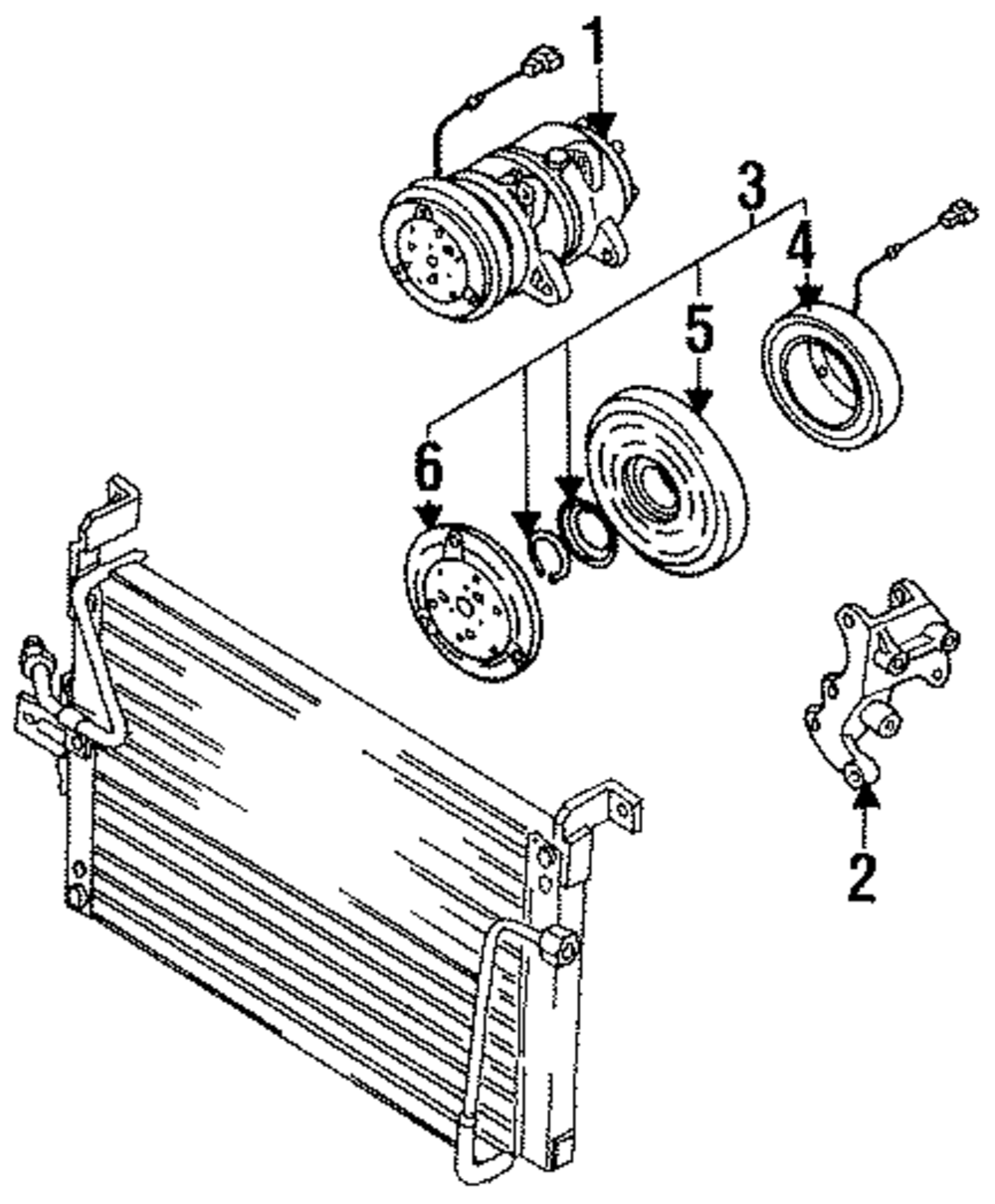 1
3
4
5
6
2