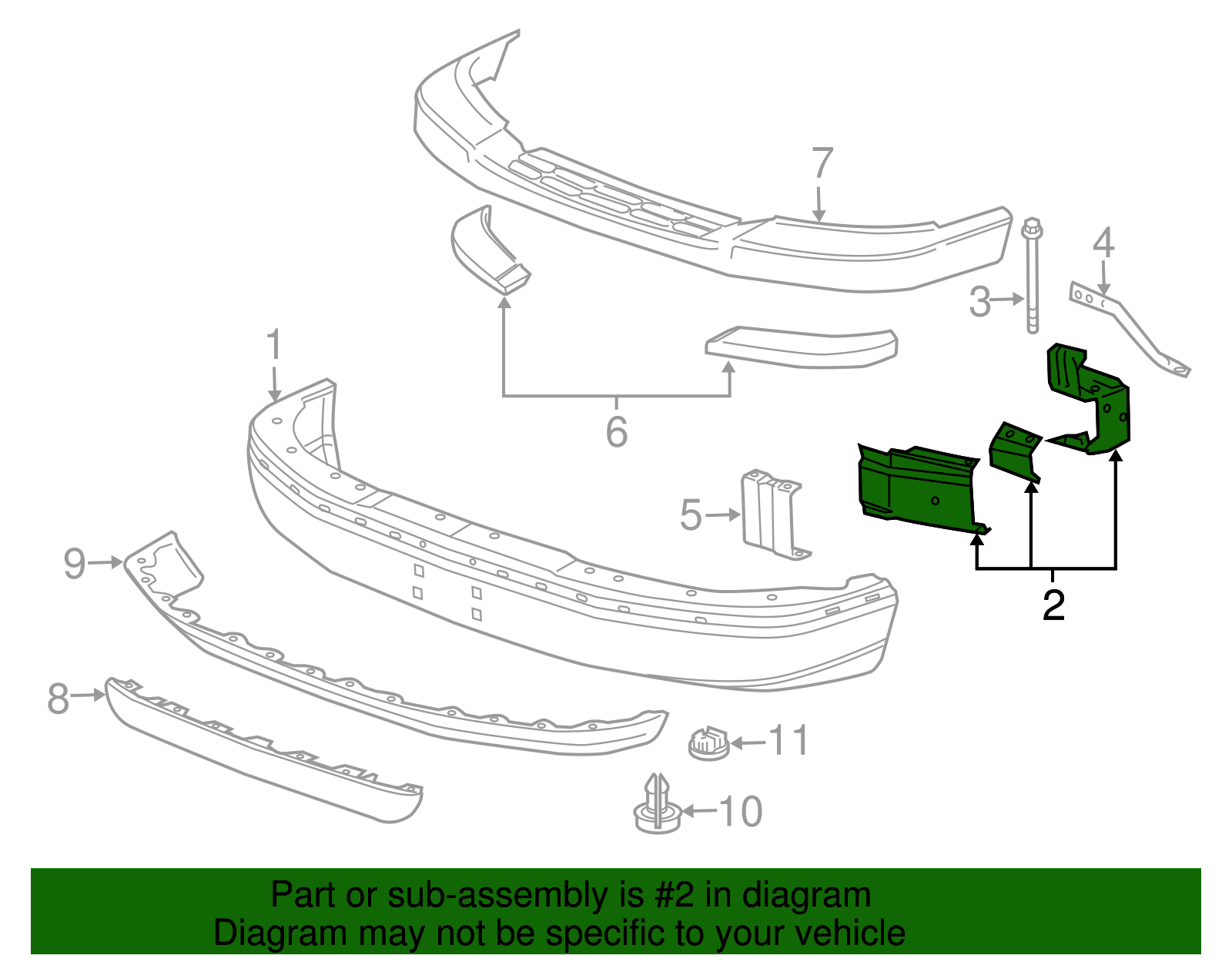 7
4
3
1
6
5
2
9
8
11
10

Part or sub-assembly is #2 in diagram
Diagram may not be specific to your vehicle