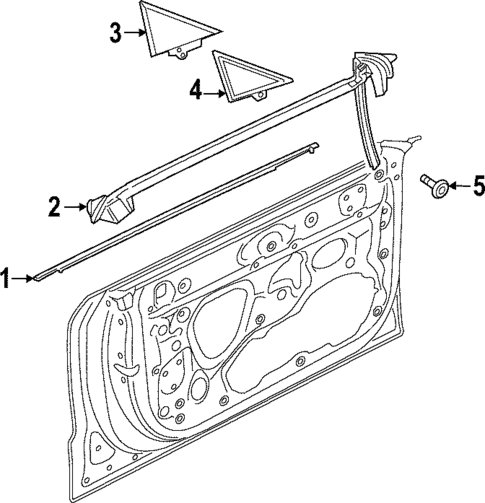 3
4
5
2
1