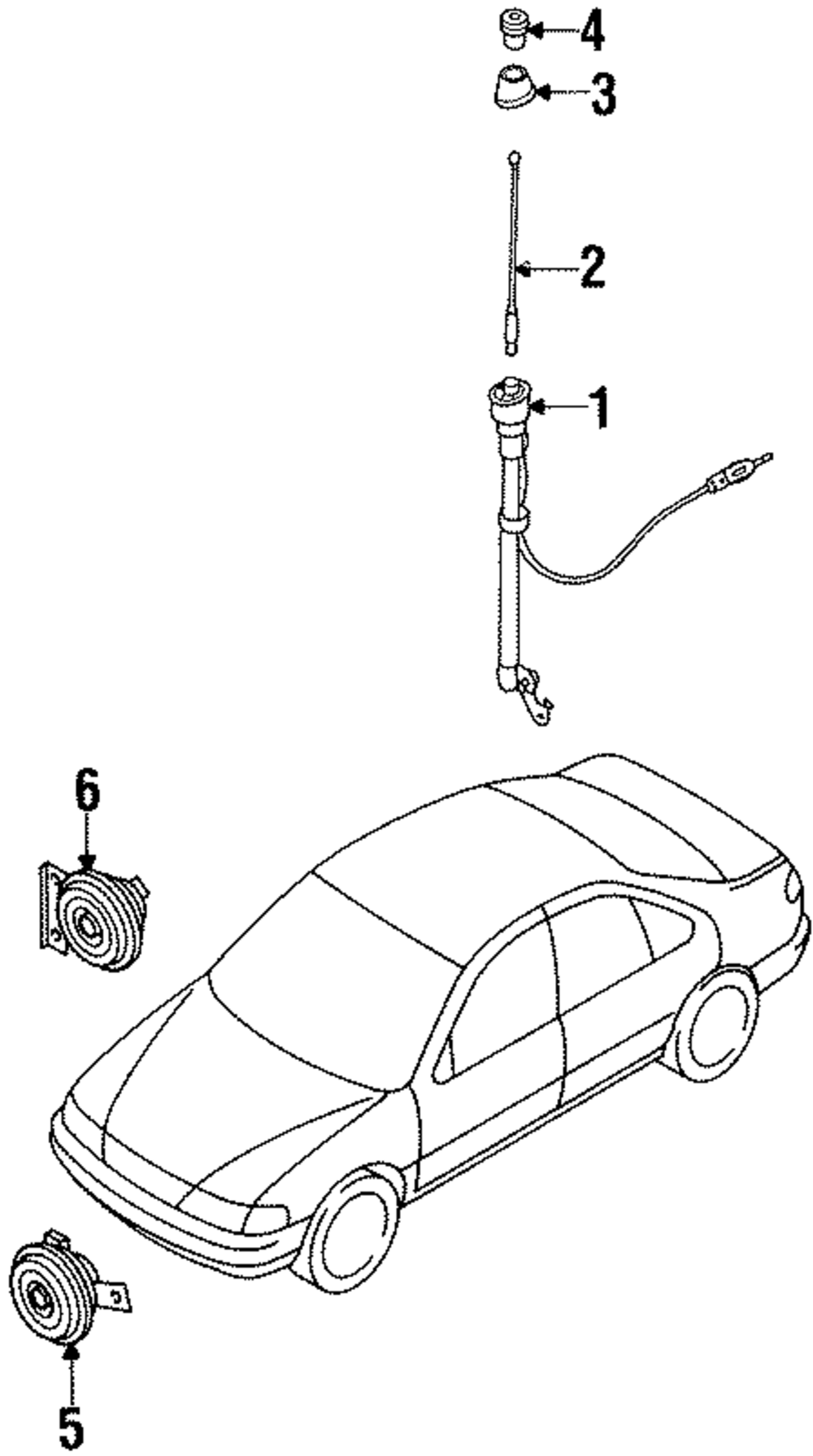 4
3
2
1
6
5