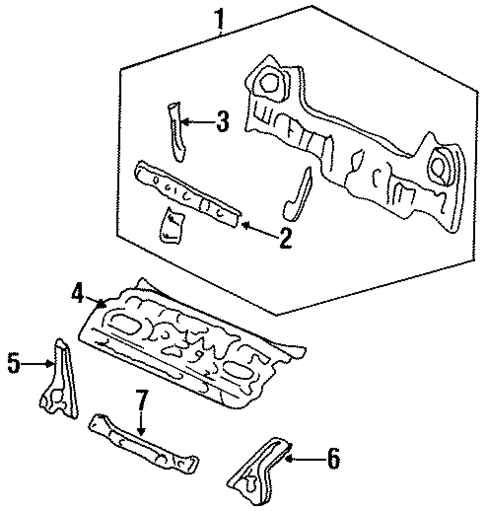 1
3
2
4
5
7
6