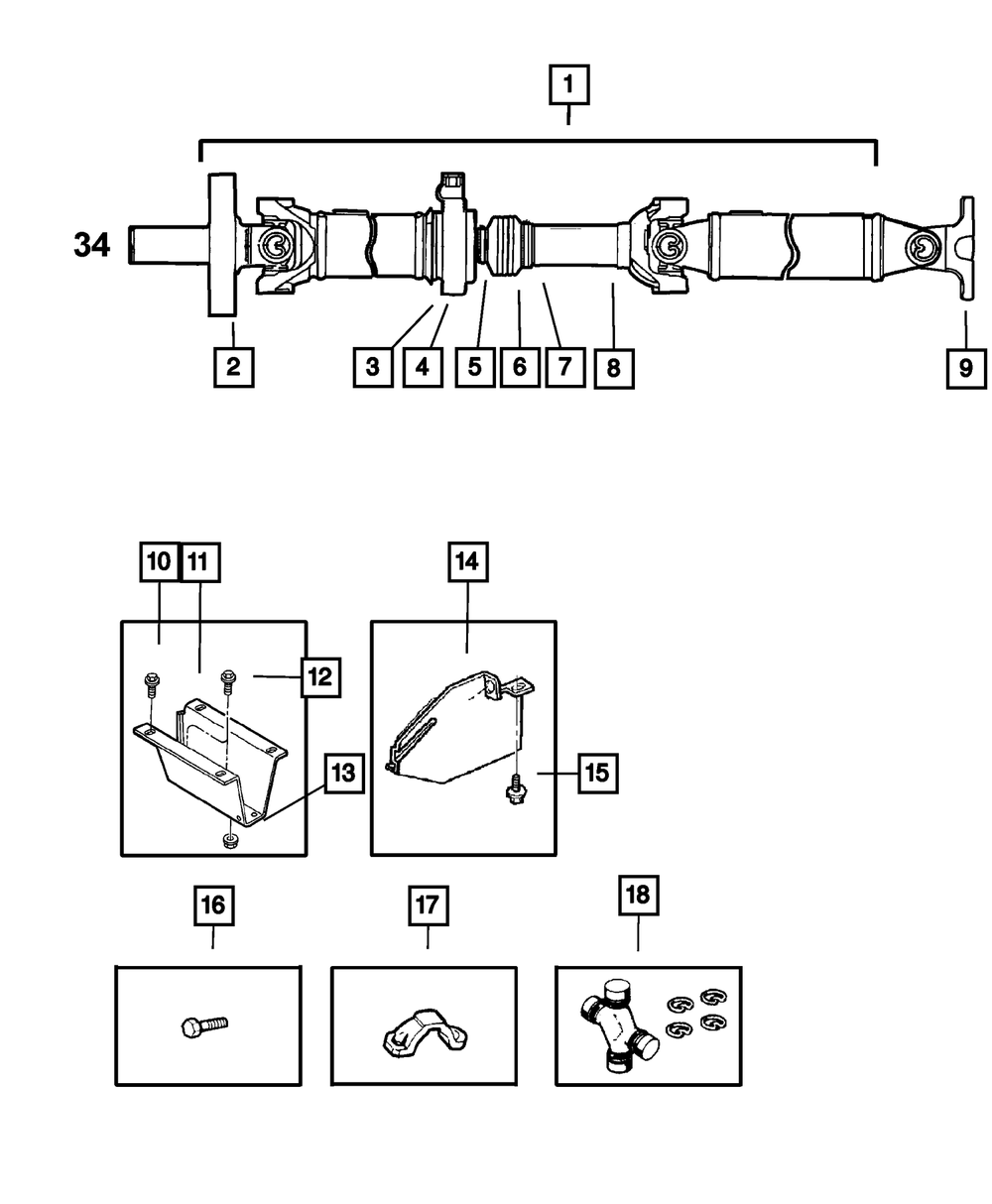 1

34

2

3

4

5

6

7

8

9

10

11

12

13

14

15

16

17

18