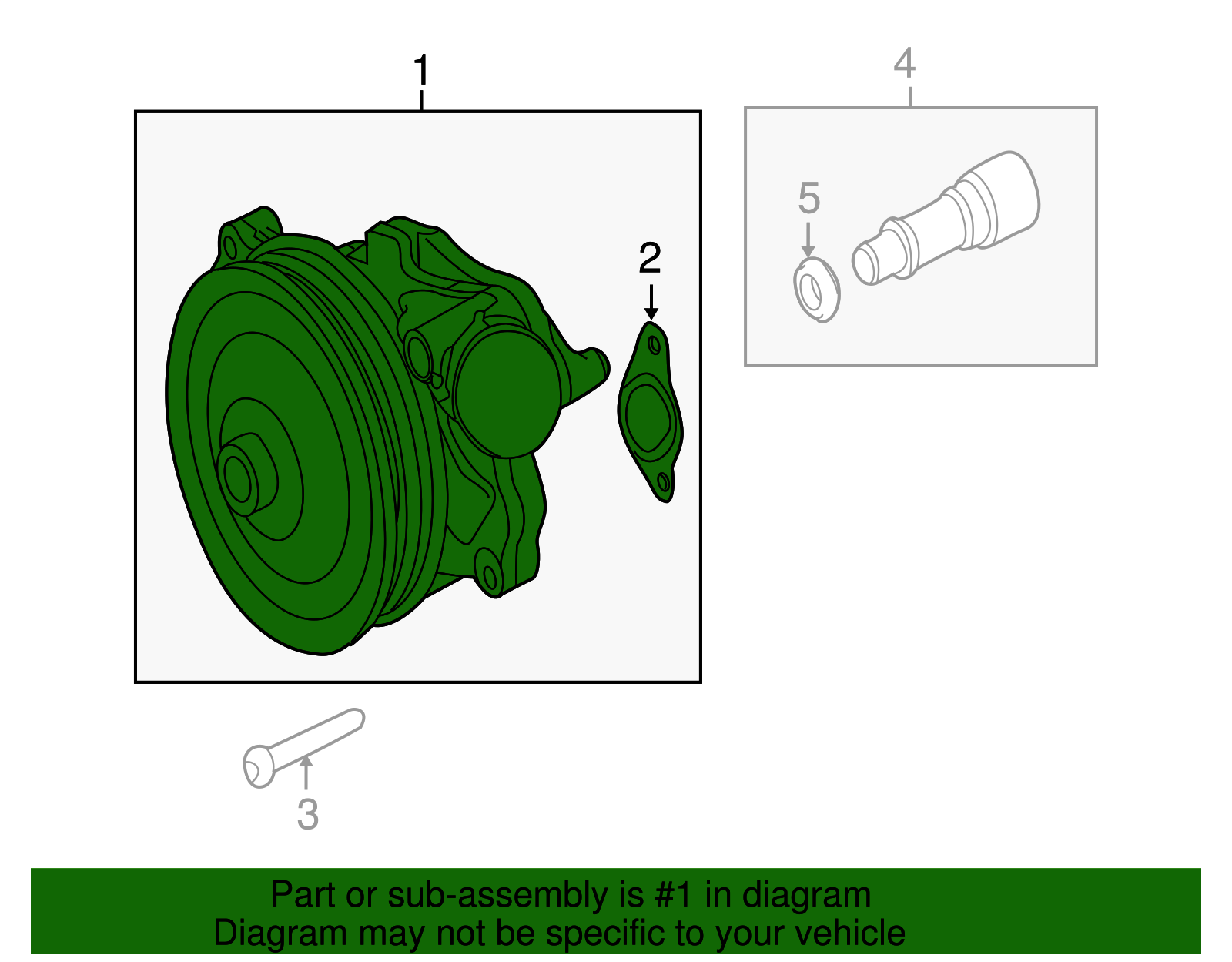 1

4

5

2

3

Part or sub-assembly is #1 in diagram
Diagram may not be specific to your vehicle