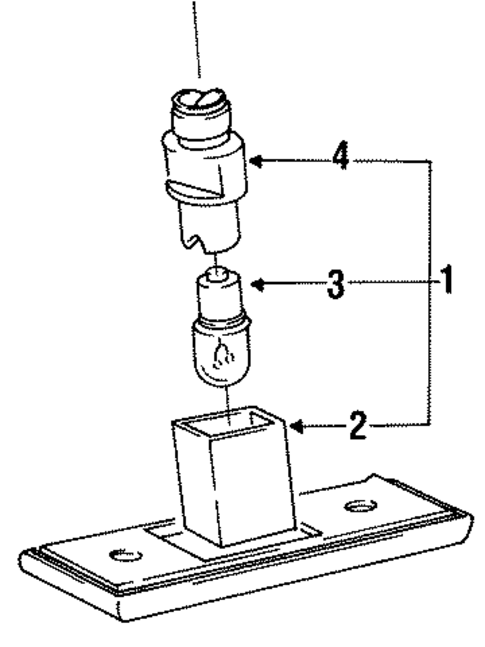 4
3
1
2