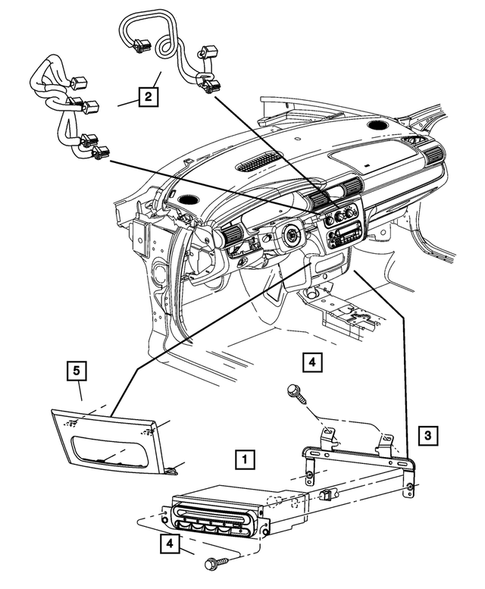 2

4

5

3

1

4