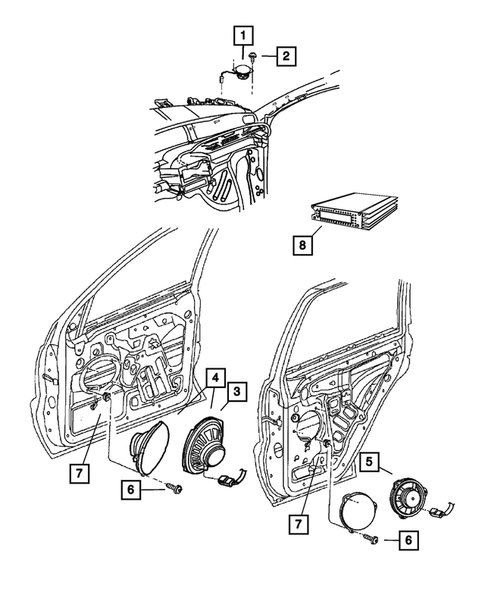 1
2
8
4
3
7
6
5
7
6