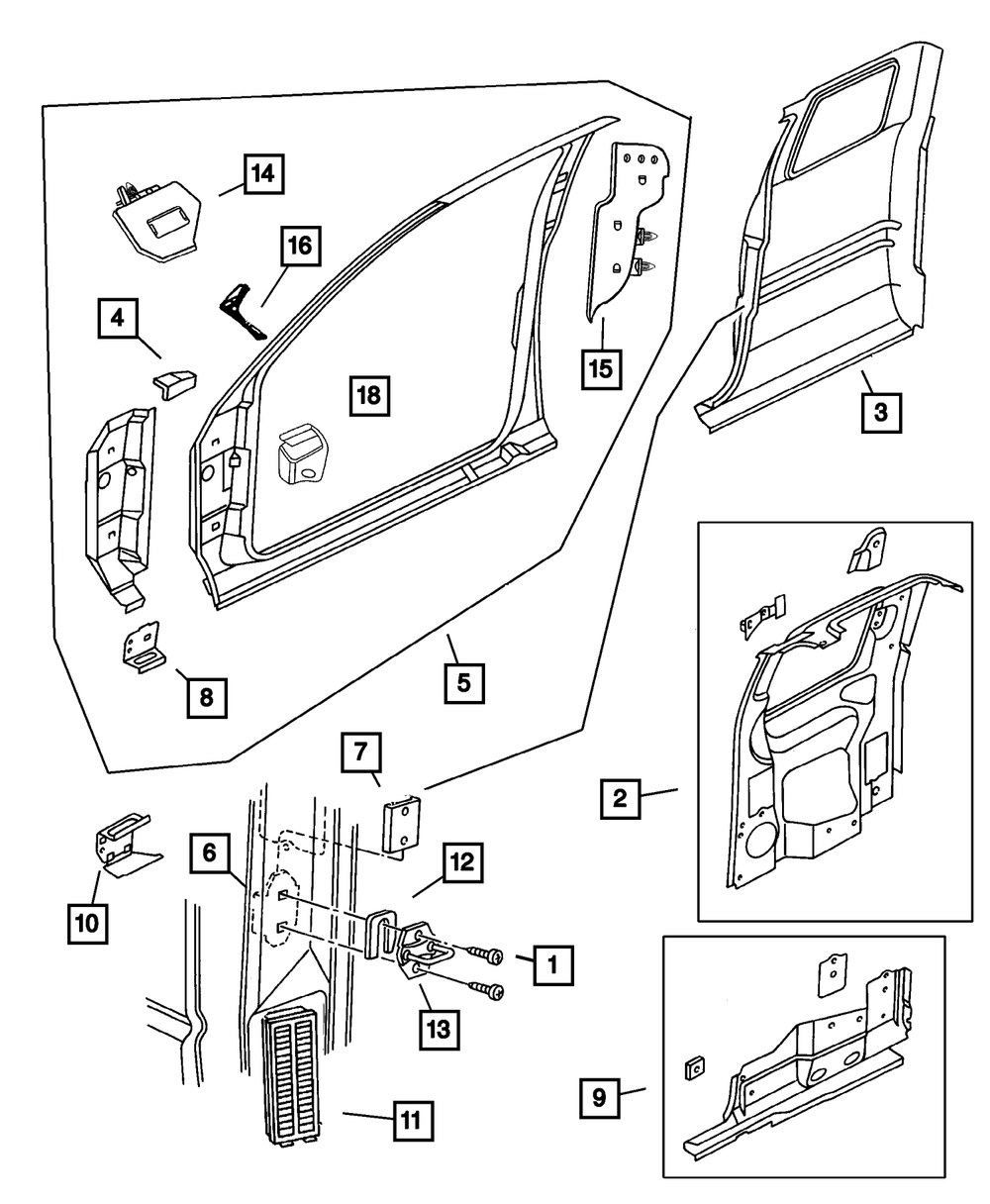 14
16
4
18
15
3
8
5
7
2
6
12
10
1
13
11
9