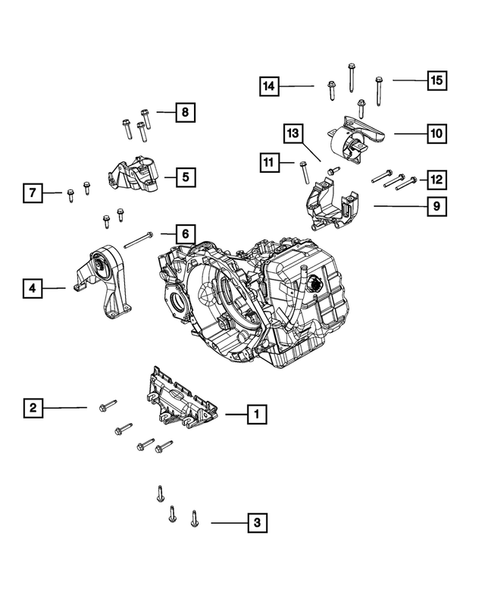 14
15
8
13
10
11
5
12
7
9
6
4
2
1
3