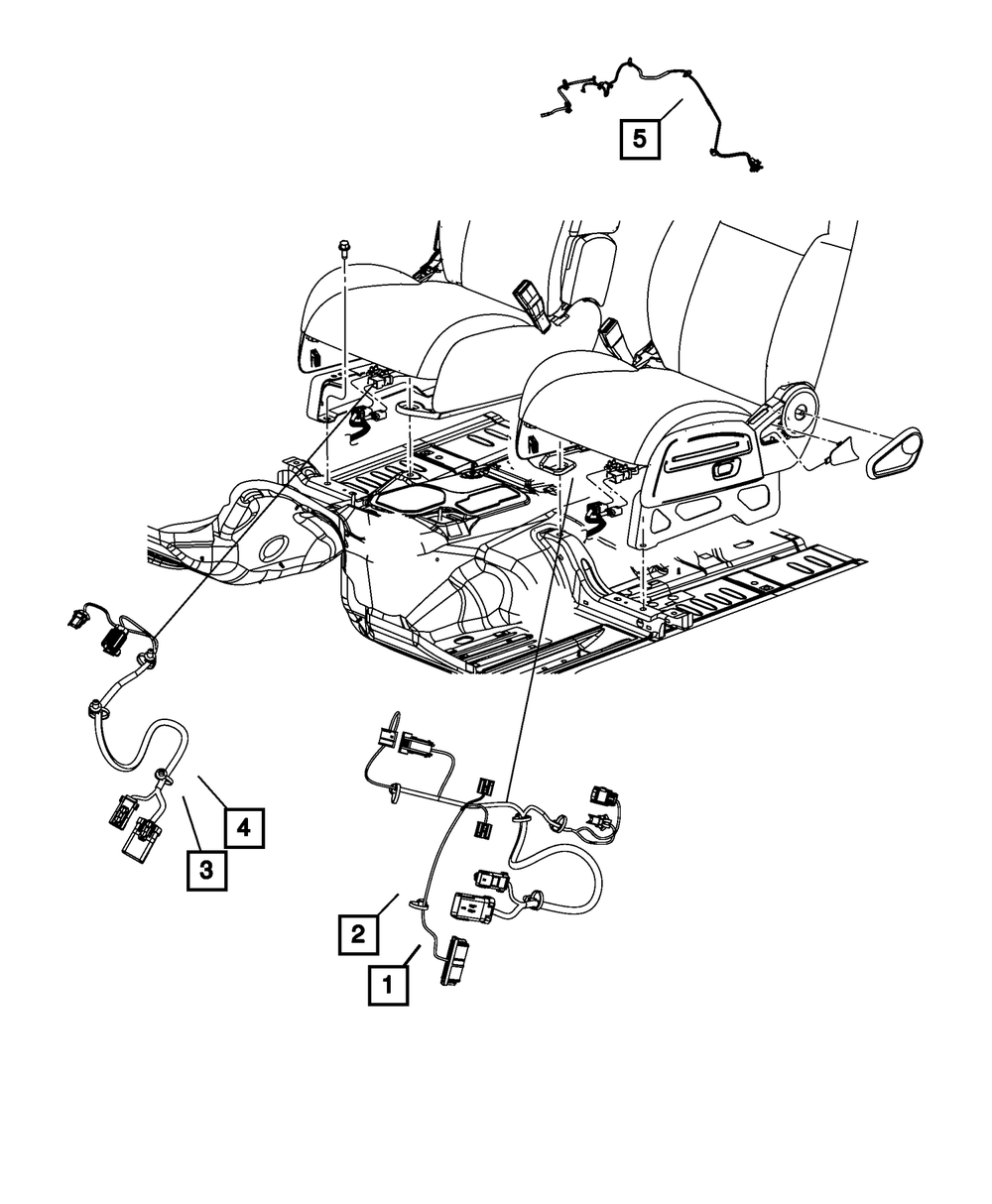 5

4

3

2

1