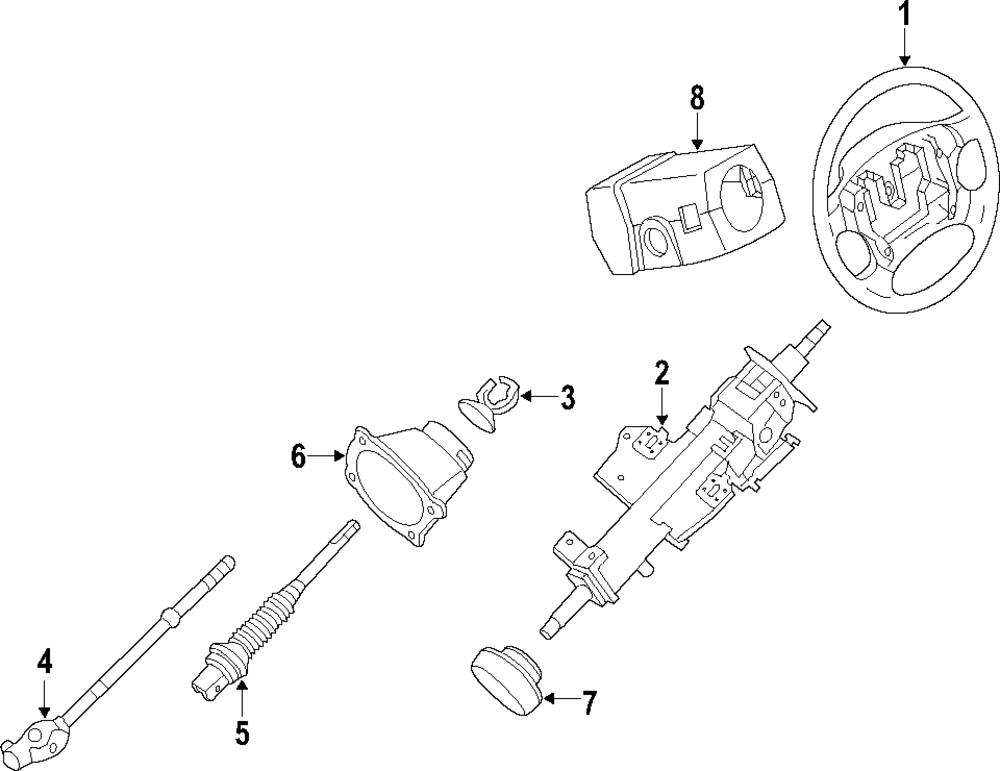 1
8
2
3
6
4
5
7