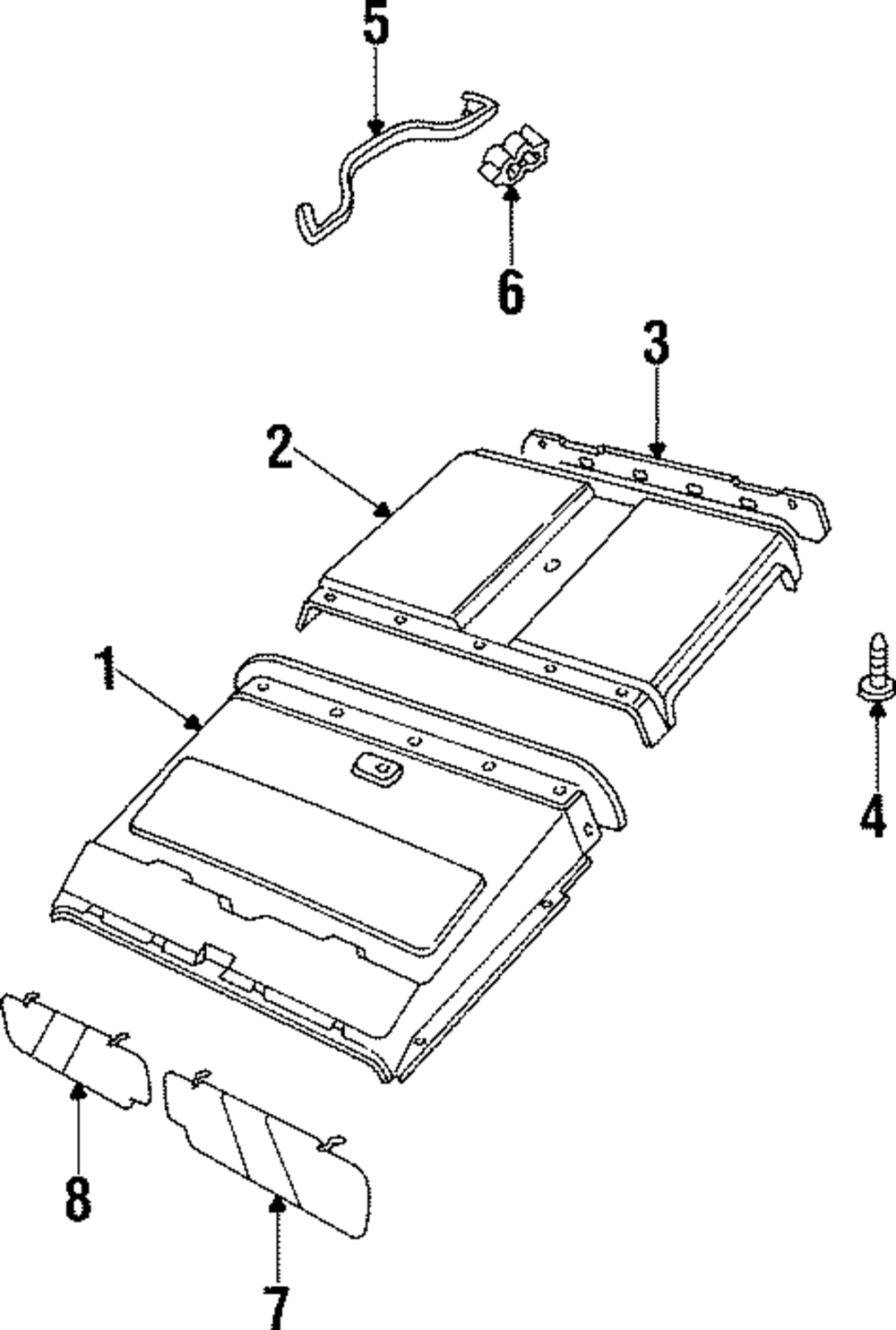 5
6
3
2
1
4
8
7