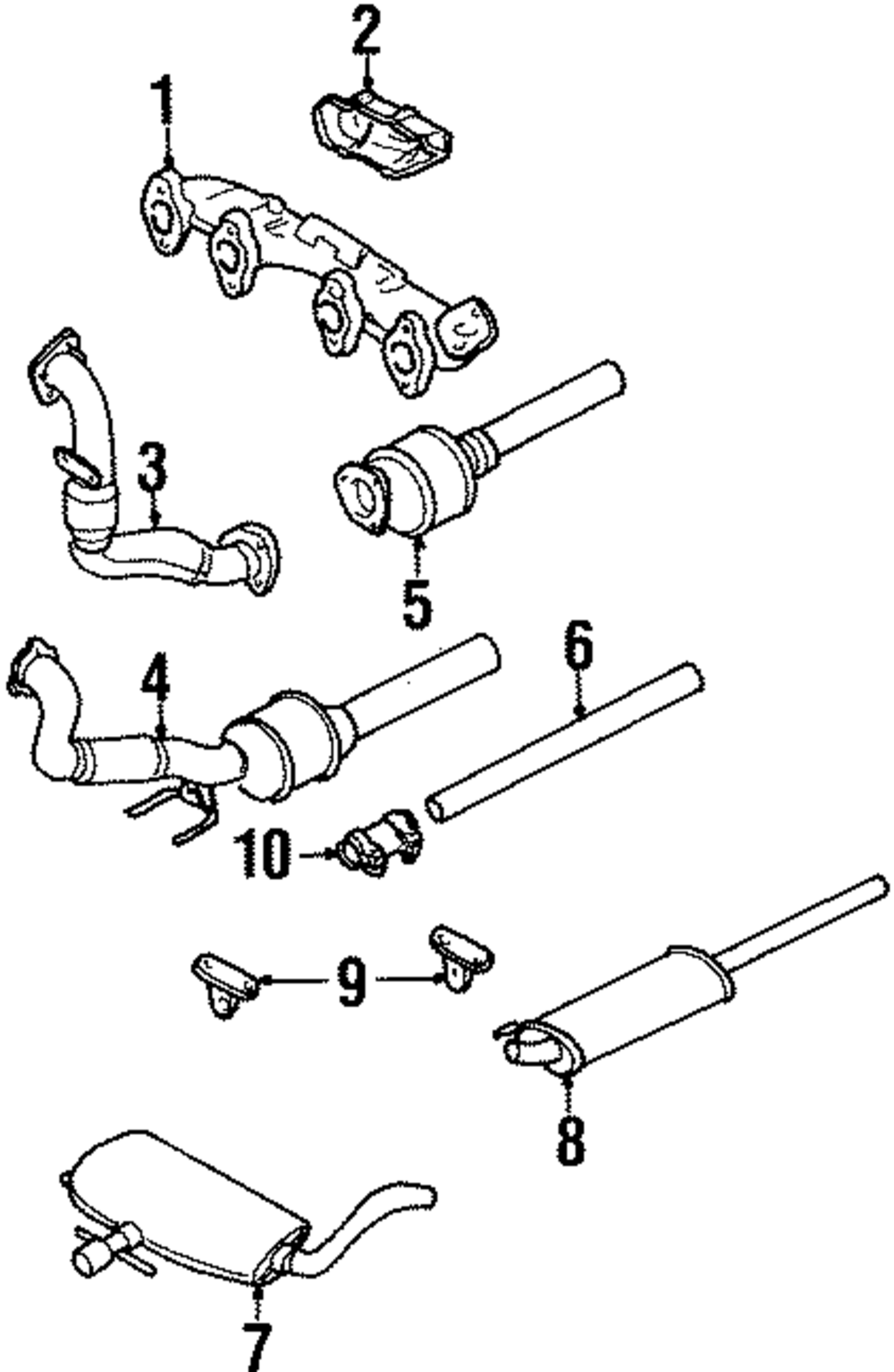 2
1
3
5
6
4
10
9
8
7