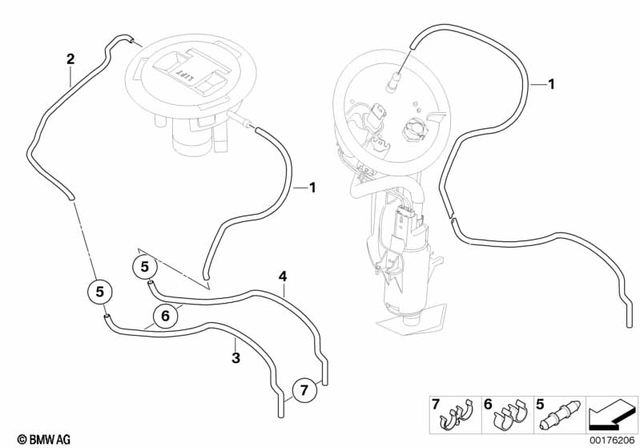 2

LIFT

1

1

5

5

4

6

3

7

7 6 5

© BMW AG

00176206