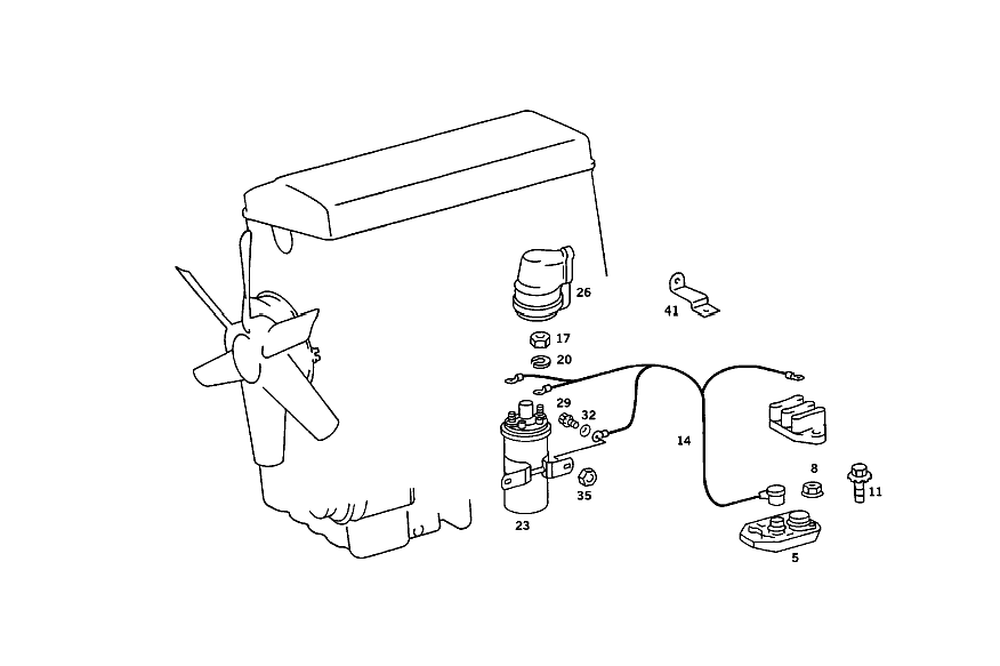 26
41
17
20
29
32
14
8
11
35
23
5