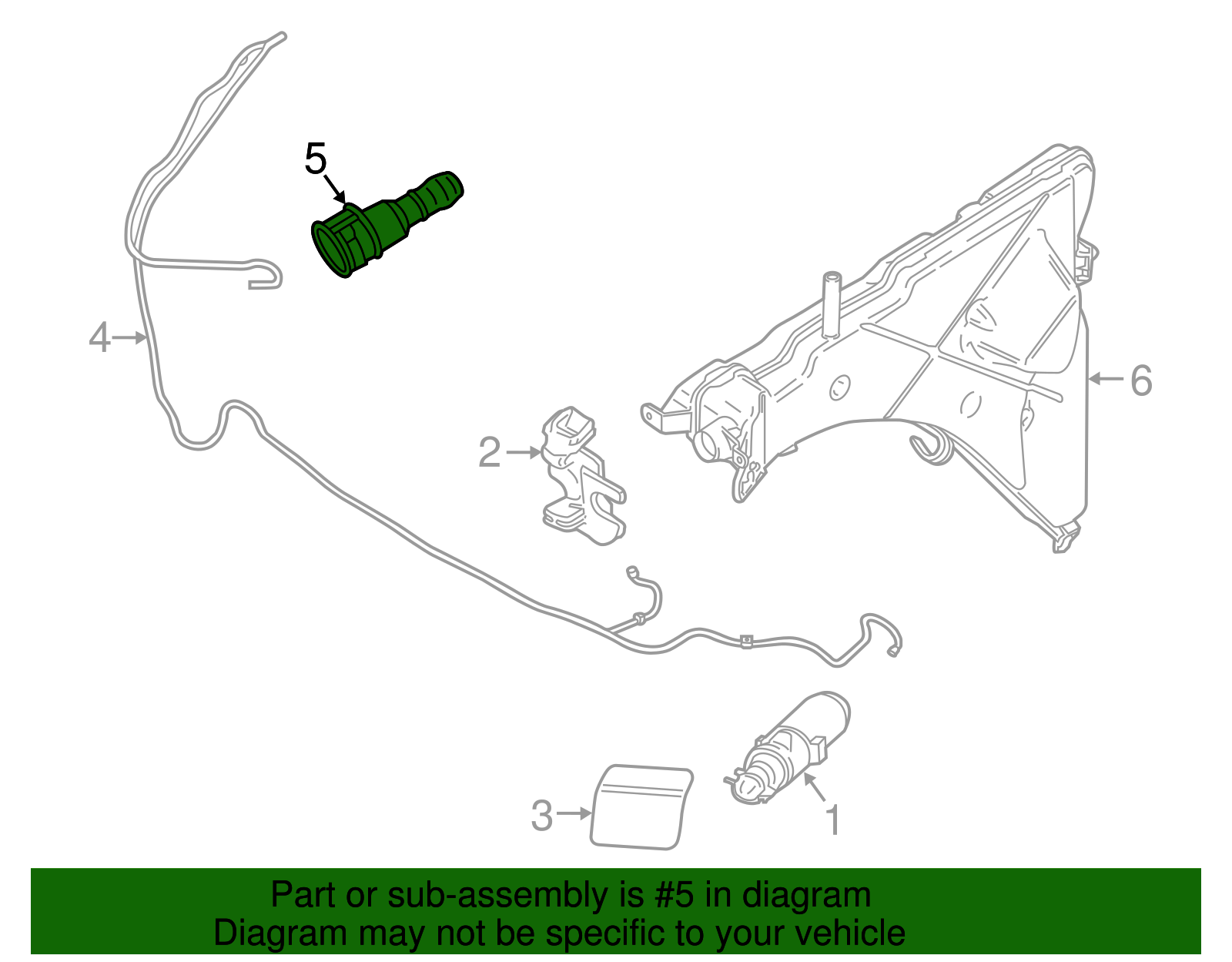 5
4
6
2
3
1
Part or sub-assembly is #5 in diagram
Diagram may not be specific to your vehicle