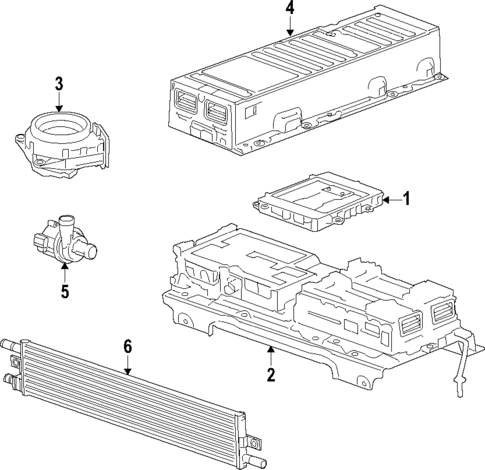 4
3
1
5
6
2