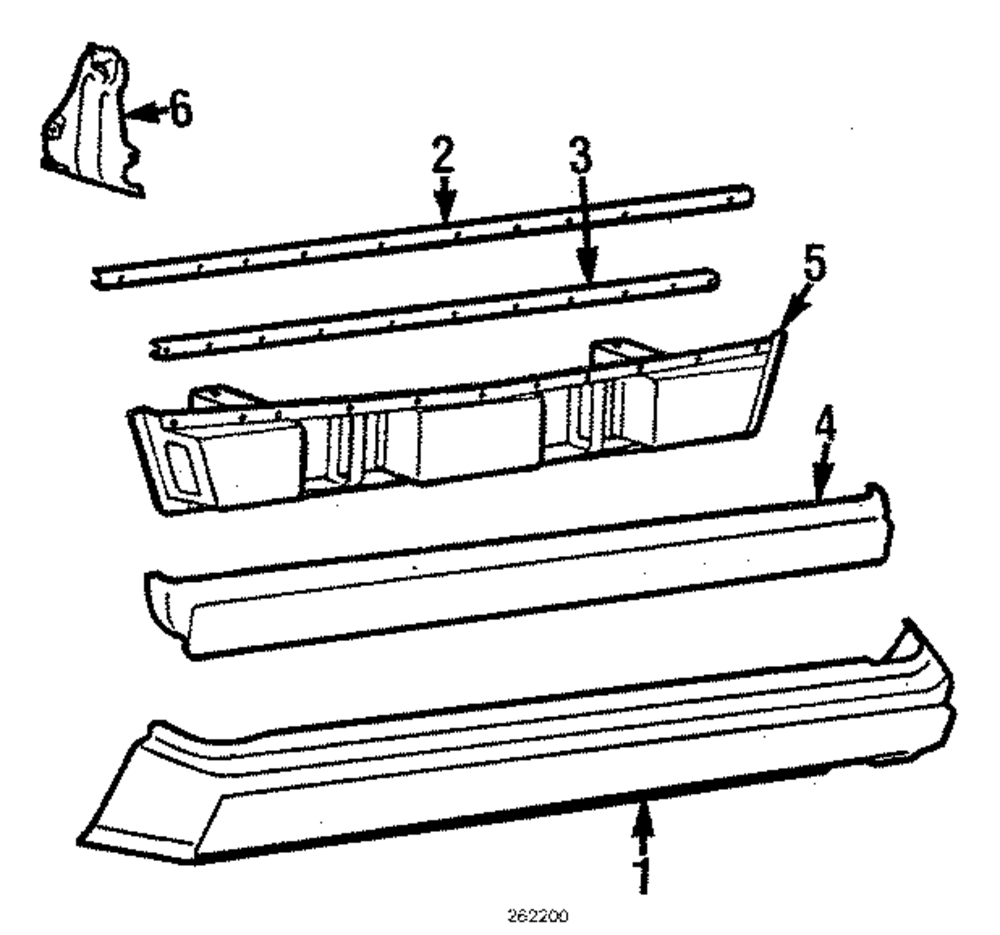 6
2
3
5
4
1
262200