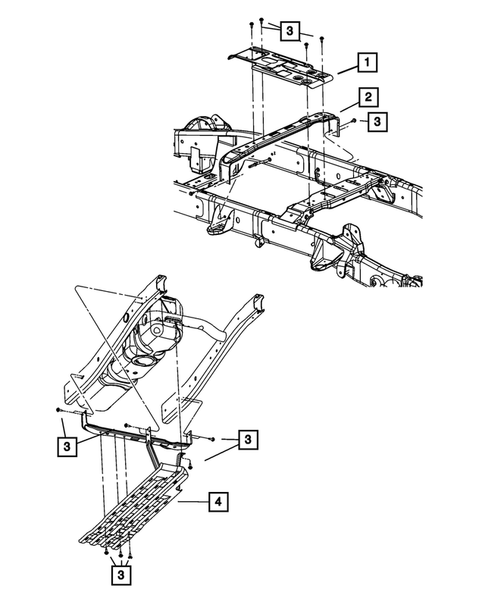 3
1
2
3
3
3
4
3