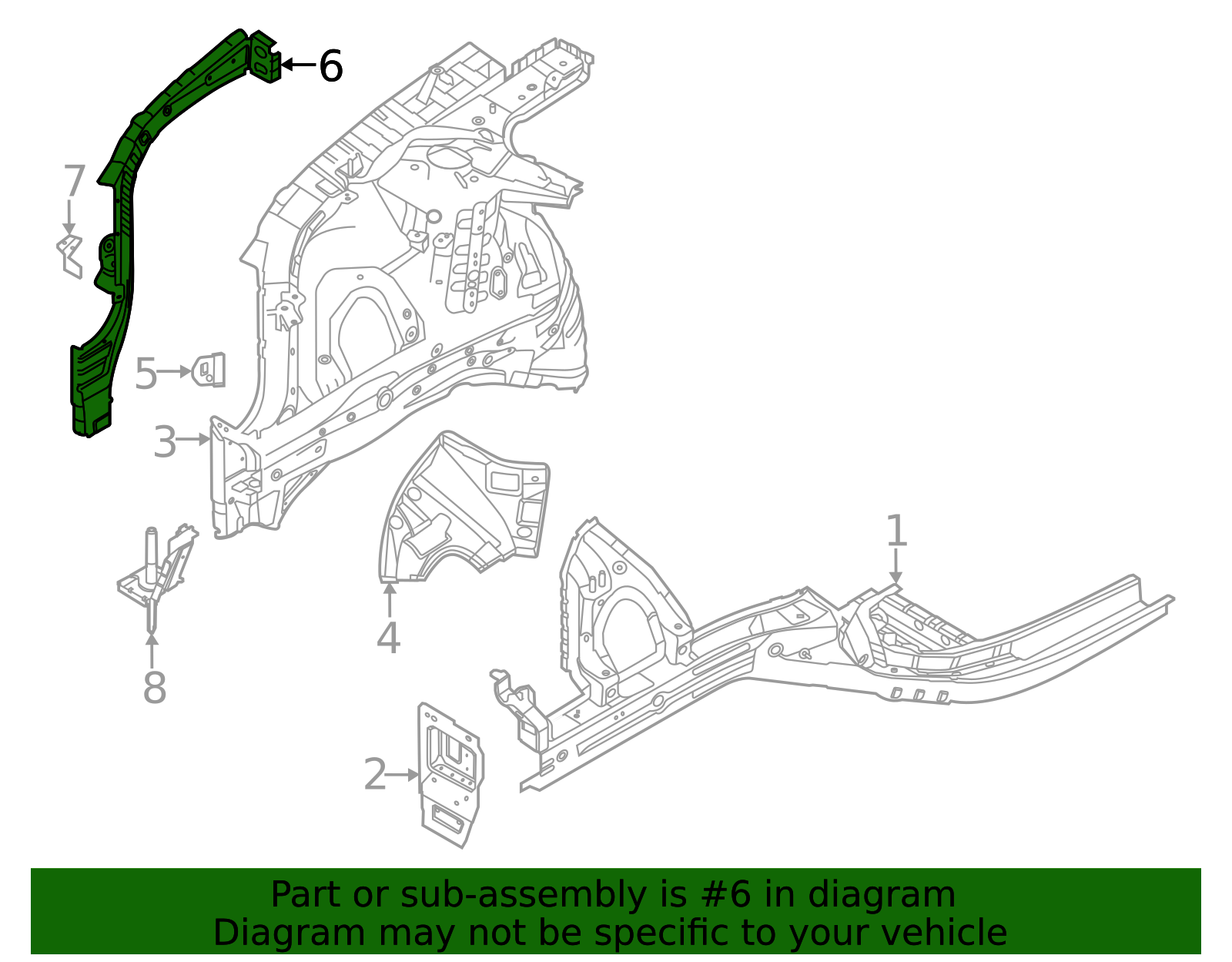 6
7
5
3
8
4
1
2

Part or sub-assembly is #6 in diagram
Diagram may not be specific to your vehicle