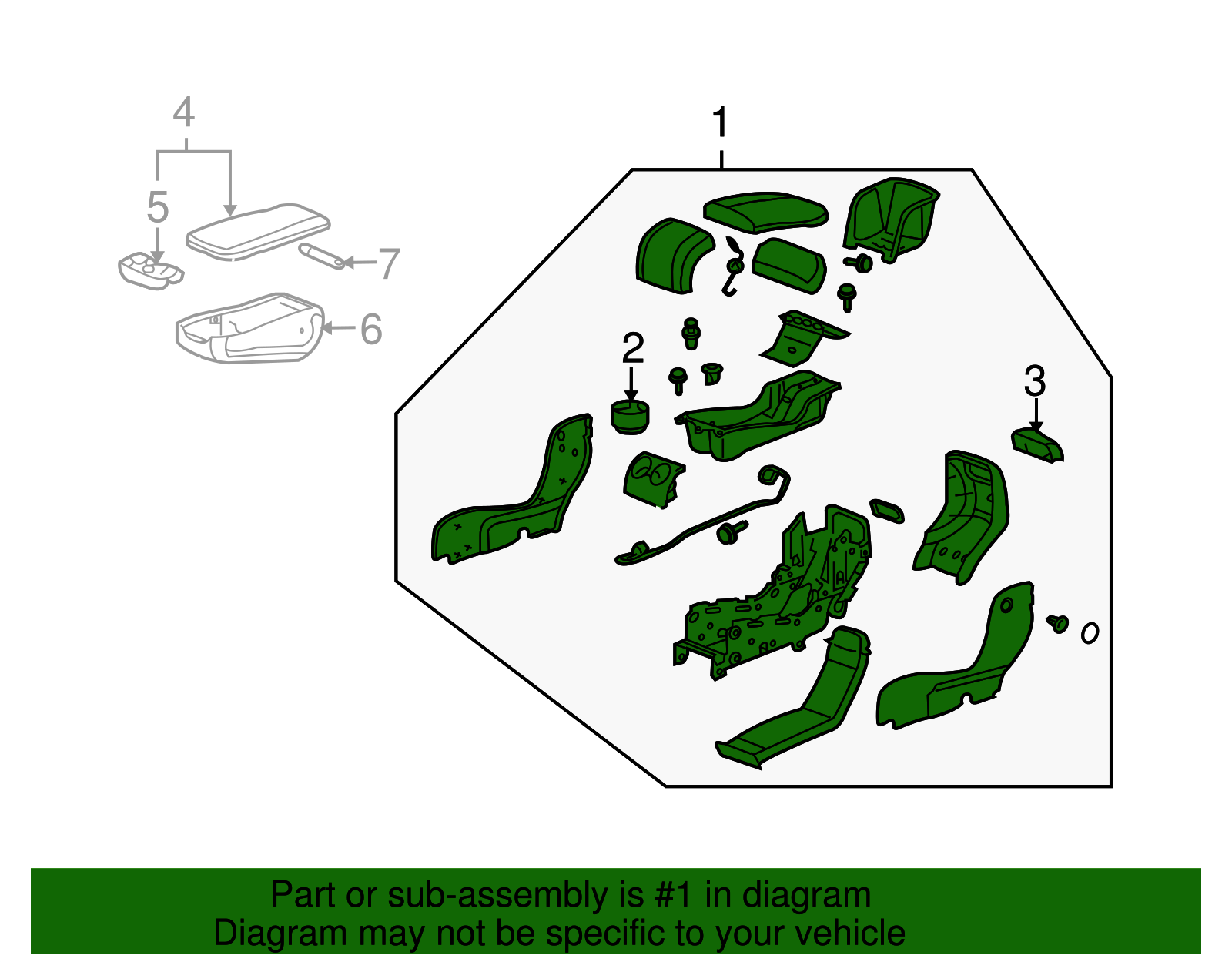 4
5
7
6
1
2
3

Part or sub-assembly is #1 in diagram
Diagram may not be specific to your vehicle