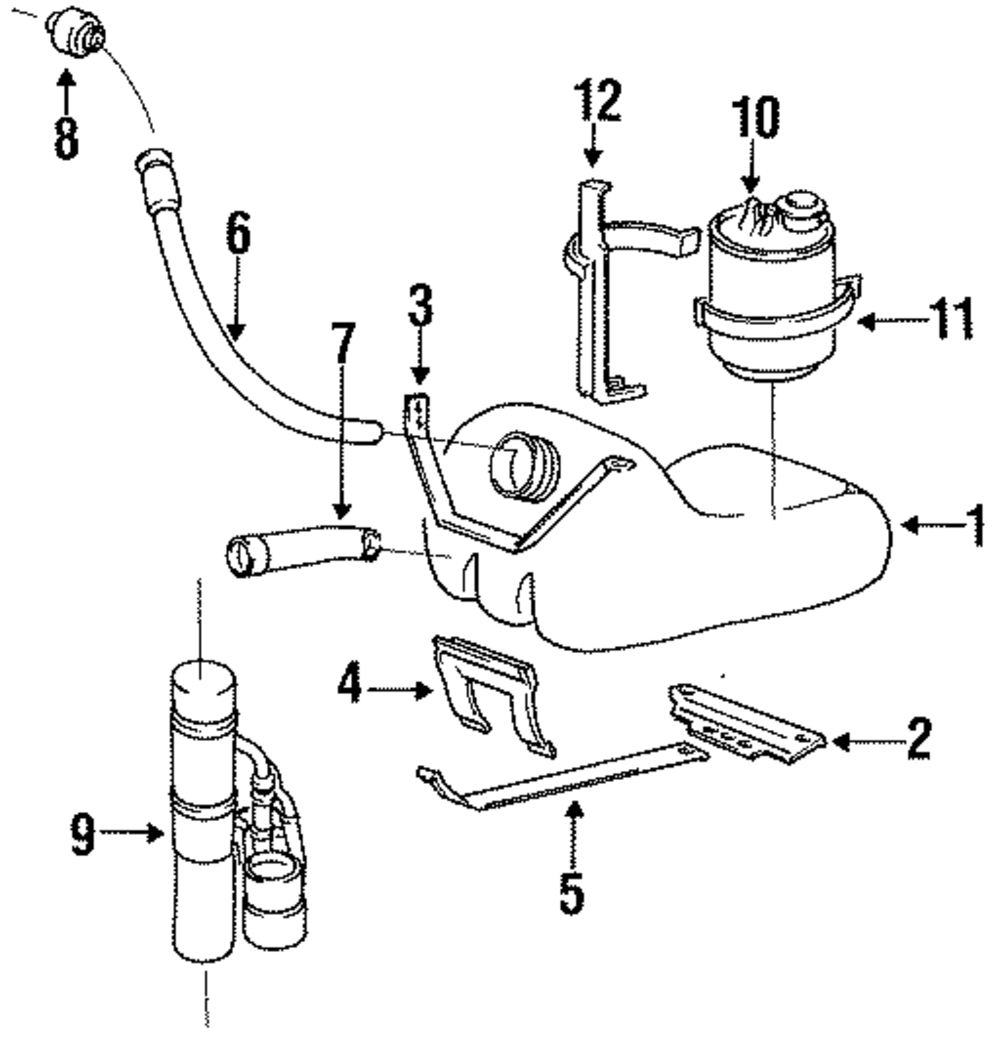 8
12
10
6
3
7
11
1
4
2
9
5