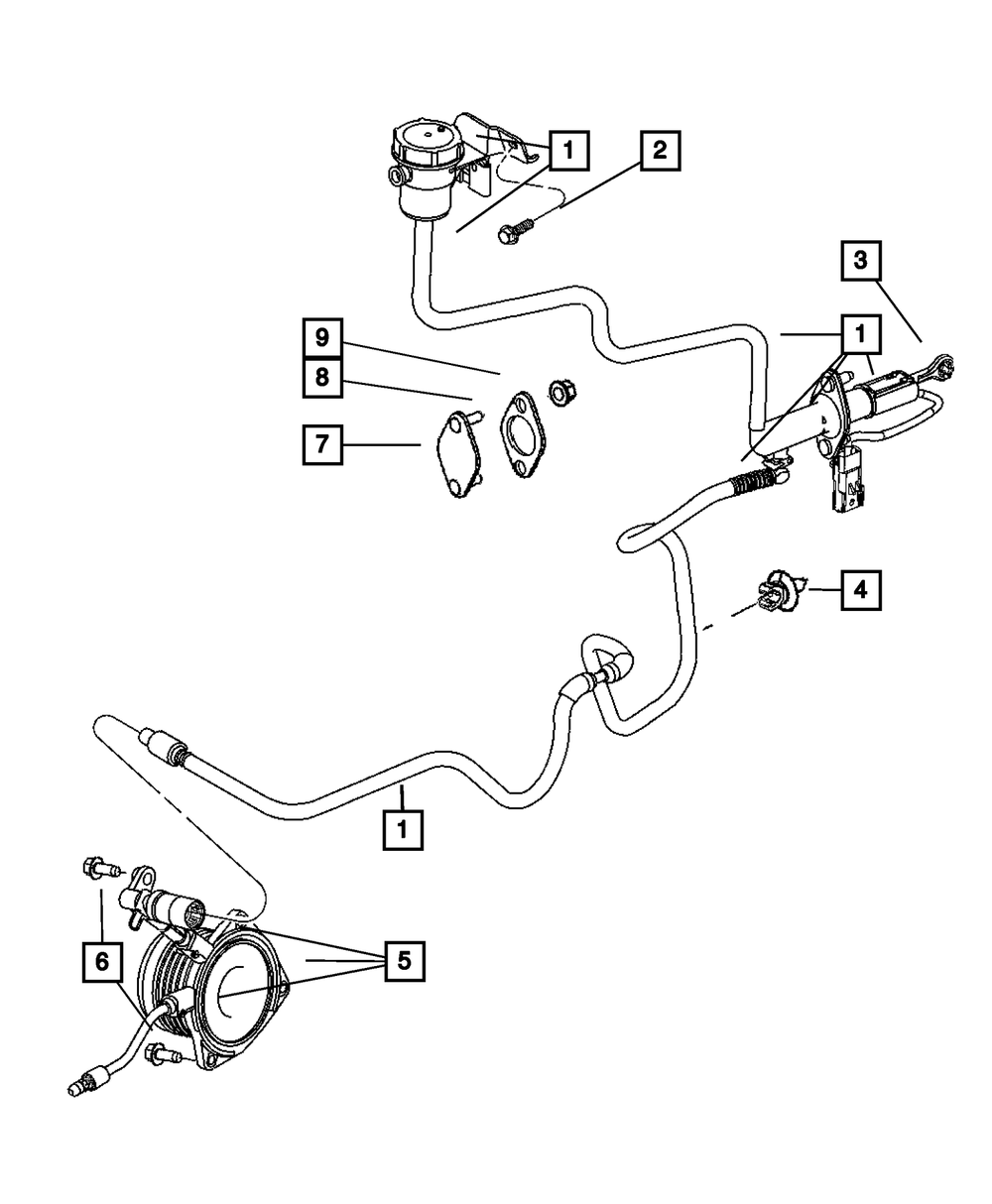 1
2
3
1
9
8
7
4
1
6
5