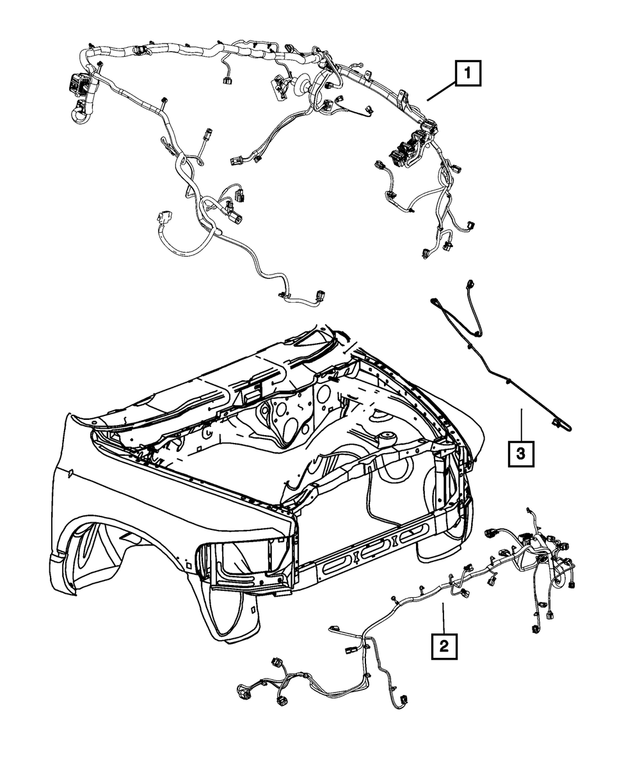 1

3

2